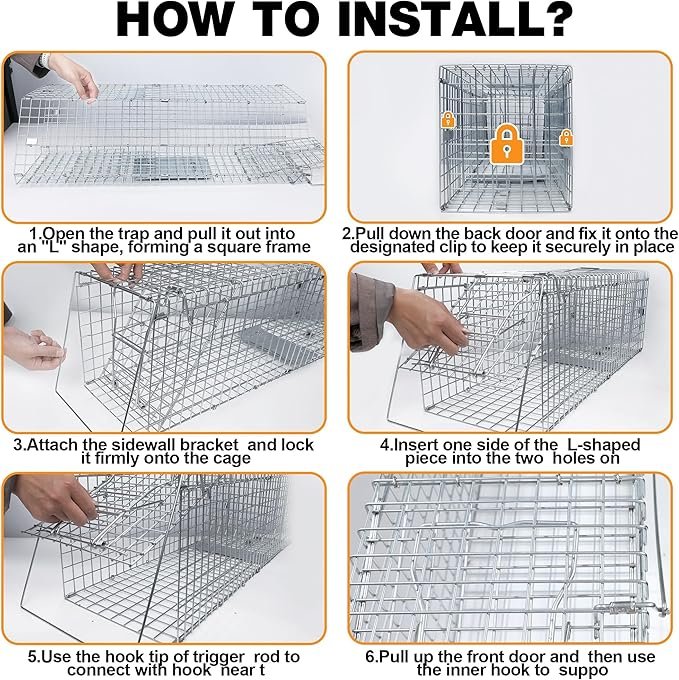 HOW TO INSTALL?

1.Open the trap and pull it out into an "L" shape, forming a square frame

2.Pull down the back door and fix it onto the designated clip to keep it securely in place

3.Attach the sidewall bracket and lock it firmly onto the cage

4.Insert one side of the L-shaped piece into the two holes on

5.Use the hook tip of trigger rod to connect with hook near t

6.Pull up the front door and then use the inner hook to suppo