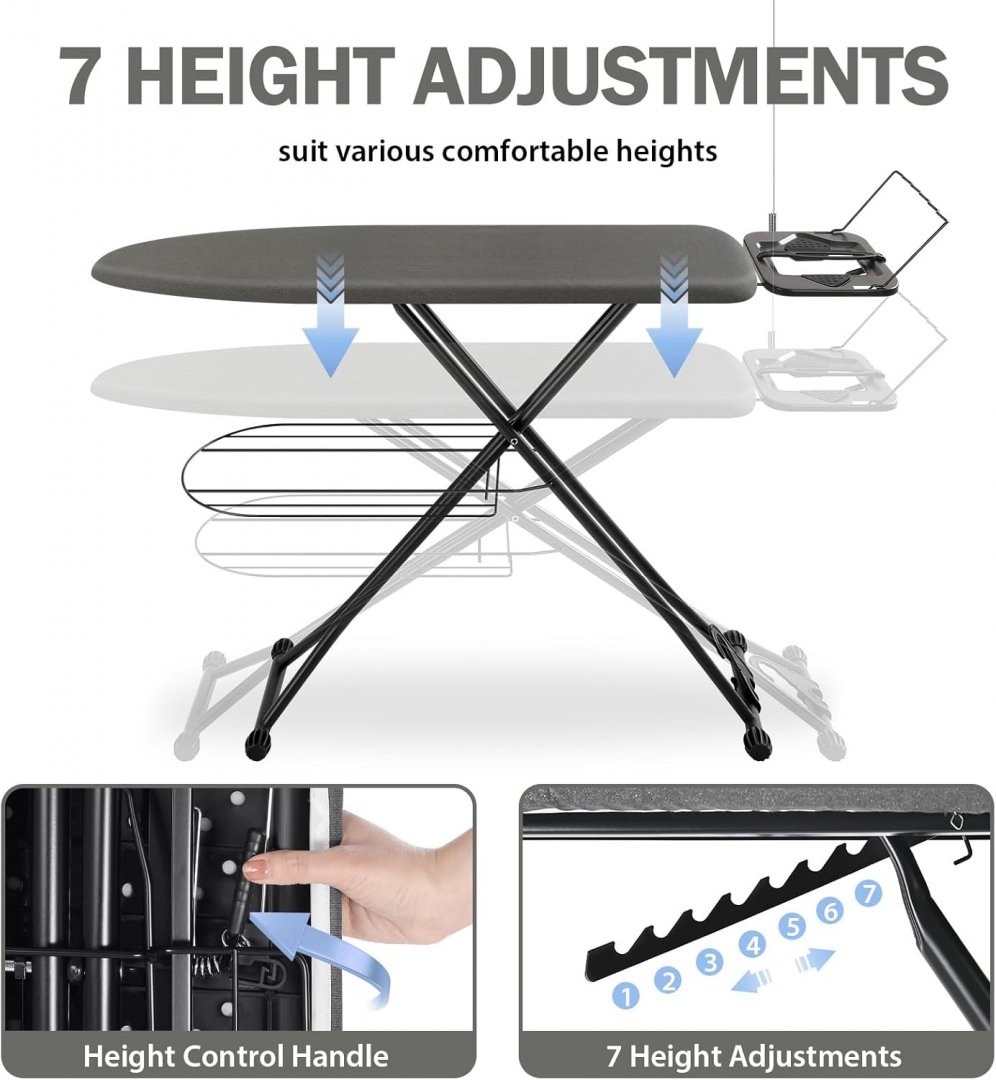 7 HEIGHT ADJUSTMENTS

suit various comfortable heights

Height Control Handle

1 2 3 4 5 6 7

7 Height Adjustments