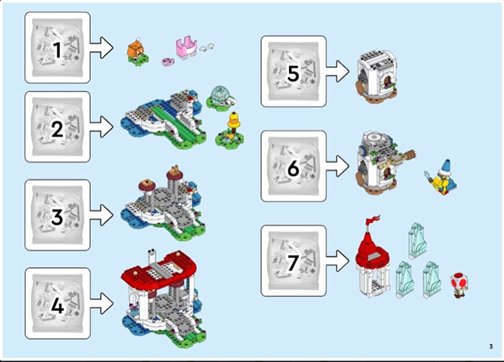 1

2

3

4

5

6

7

3