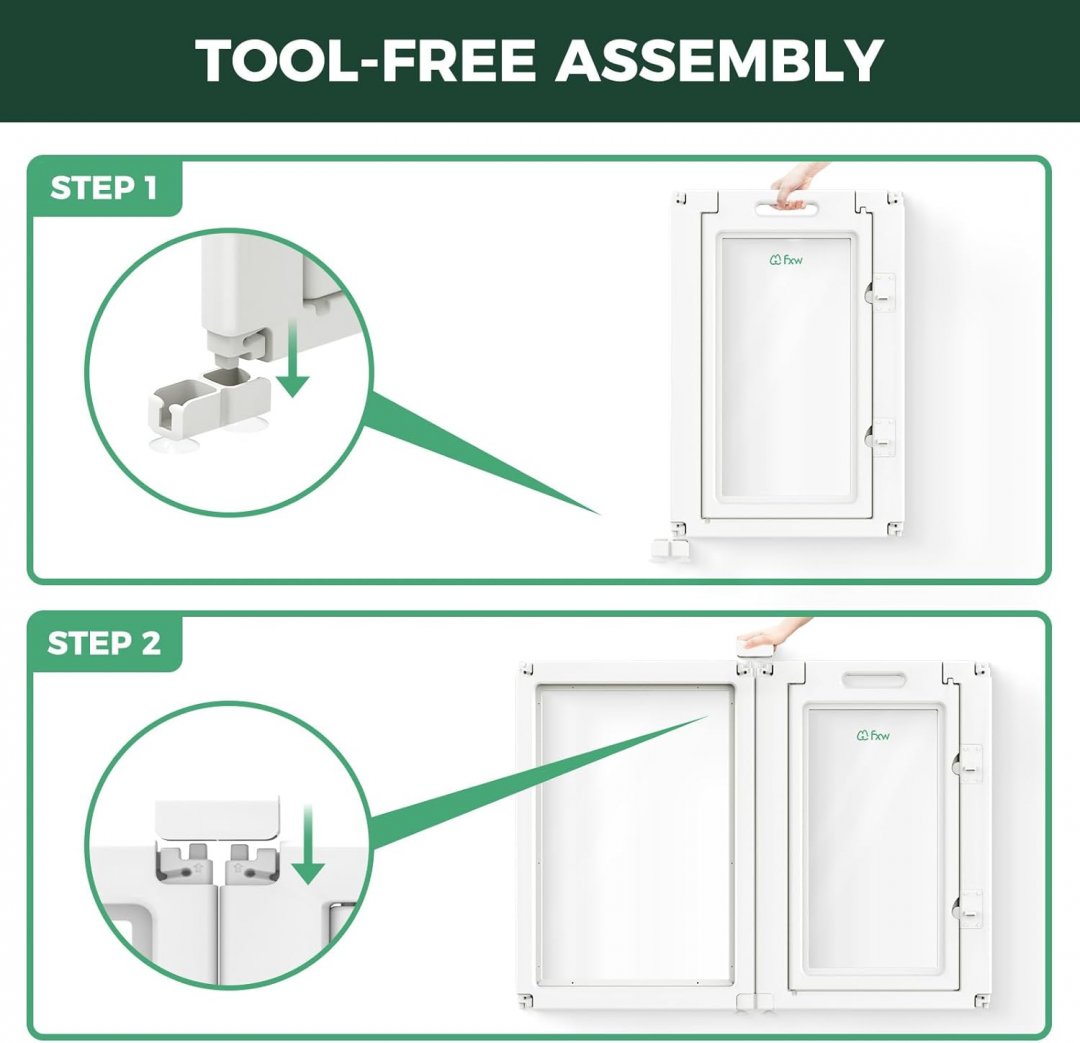 TOOL-FREE ASSEMBLY

STEP 1

fxw

STEP 2

fxw