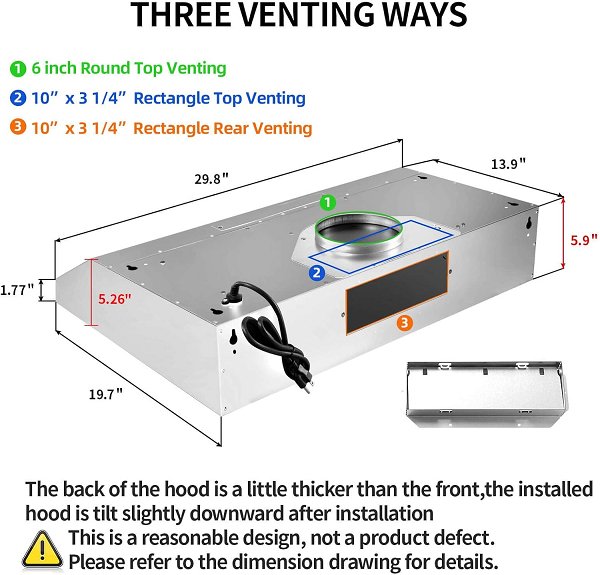 THREE VENTING WAYS

1 6 inch Round Top Venting
2 10" x 3 1/4" Rectangle Top Venting
3 10" x 3 1/4" Rectangle Rear Venting

29.8"
13.9"
1
5.9"
2
1.77"
5.26"
3
19.7"

The back of the hood is a little thicker than the front,the installed hood is tilt slightly downward after installation

This is a reasonable design, not a product defect.
Please refer to the dimension drawing for details.