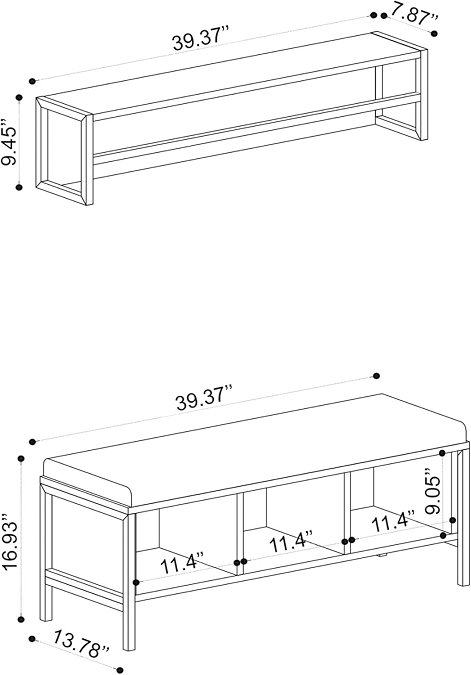 39.37"
7.87"
9.45"

39.37"
16.93"
9.05"
11.4"
11.4"
11.4"
13.78"