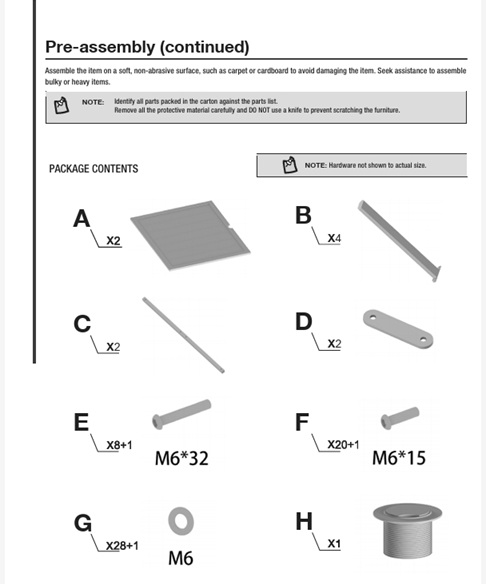 Pre-assembly (continued)

Assemble the item on a soft, non-abrasive surface, such as carpet or cardboard to avoid damaging the item. Seek assistance to assemble bulky or heavy items.

NOTE: Identify all parts packed in the carton against the parts list.
Remove all the protective material carefully and DO NOT use a knife to prevent scratching the furniture.

PACKAGE CONTENTS

NOTE: Hardware not shown to actual size.

A X2

B X4

C X2

D X2

E X8+1 M6*32

F X20+1 M6*15

G X28+1 M6

H X1