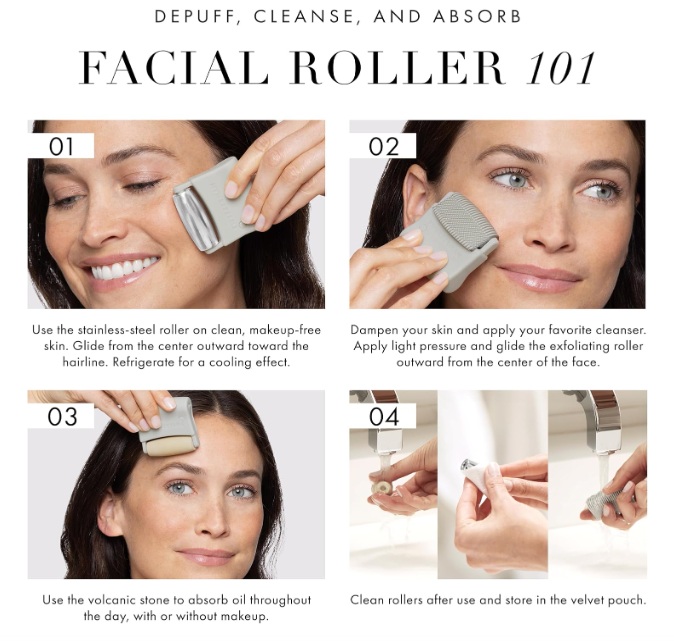 DEPUFF, CLEANSE, AND ABSORB

FACIAL ROLLER 101

01

Use the stainless-steel roller on clean, makeup-free skin. Glide from the center outward toward the hairline. Refrigerate for a cooling effect.

02

Dampen your skin and apply your favorite cleanser. Apply light pressure and glide the exfoliating roller outward from the center of the face.

03

Use the volcanic stone to absorb oil throughout the day, with or without makeup.

04

Clean rollers after use and store in the velvet pouch.