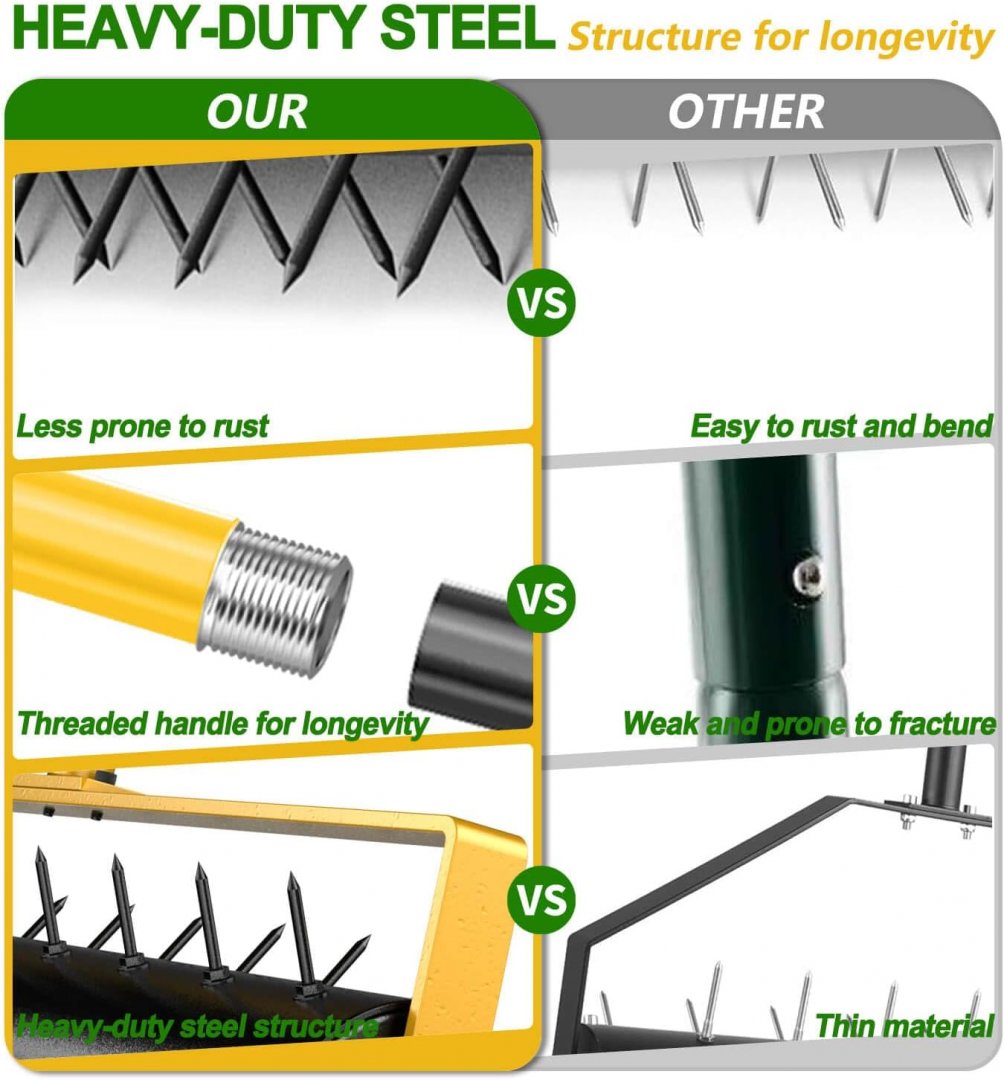 HEAVY-DUTY STEEL Structure for longevity

OUR

OTHER

VS

Less prone to rust

Easy to rust and bend

VS

Threaded handle for longevity

Weak and prone to fracture

VS

Heavy-duty steel structure

Thin material