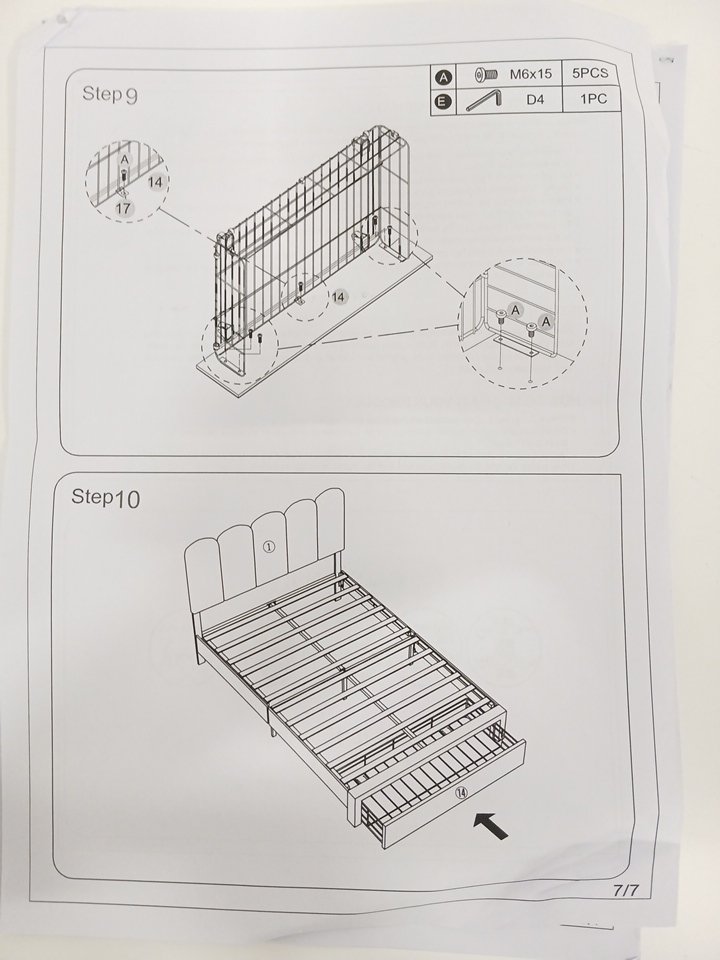 Step 9

| A | M6x15 | 5PCS |
|---|---|---|
| E | D4 | 1PC |

A
14
17
14
A
A

Step 10

①
⑭

7/7