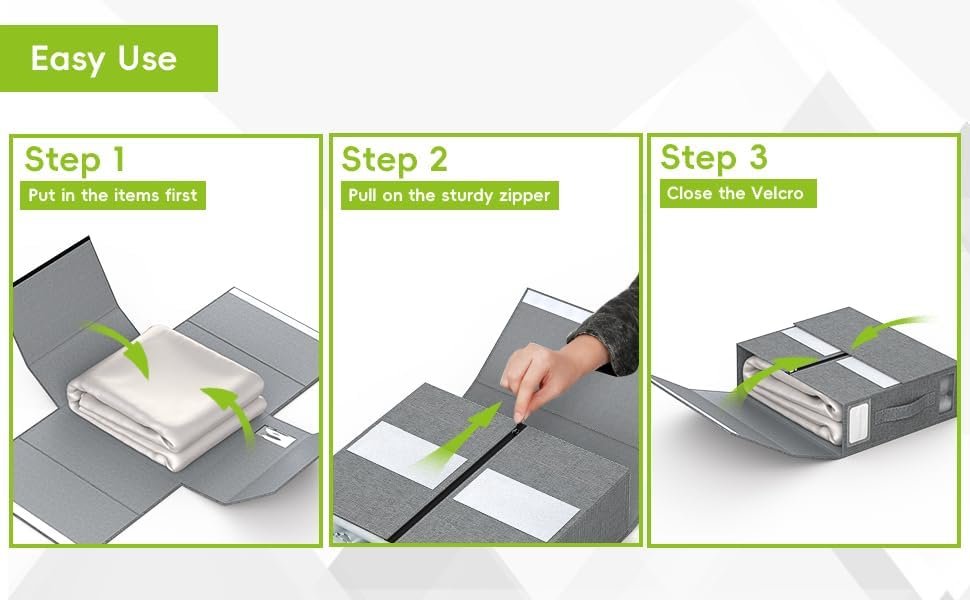 Easy Use

Step 1
Put in the items first

Step 2
Pull on the sturdy zipper

Step 3
Close the Velcro