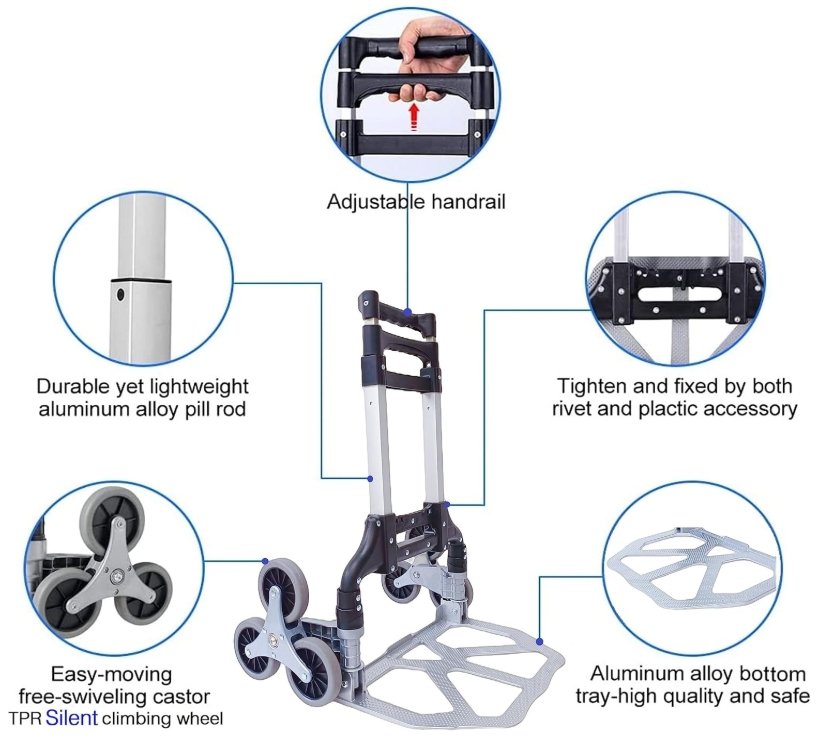 Adjustable handrail

Durable yet lightweight aluminum alloy pill rod

Tighten and fixed by both rivet and plactic accessory

Easy-moving free-swiveling castor TPR Silent climbing wheel

Aluminum alloy bottom tray-high quality and safe