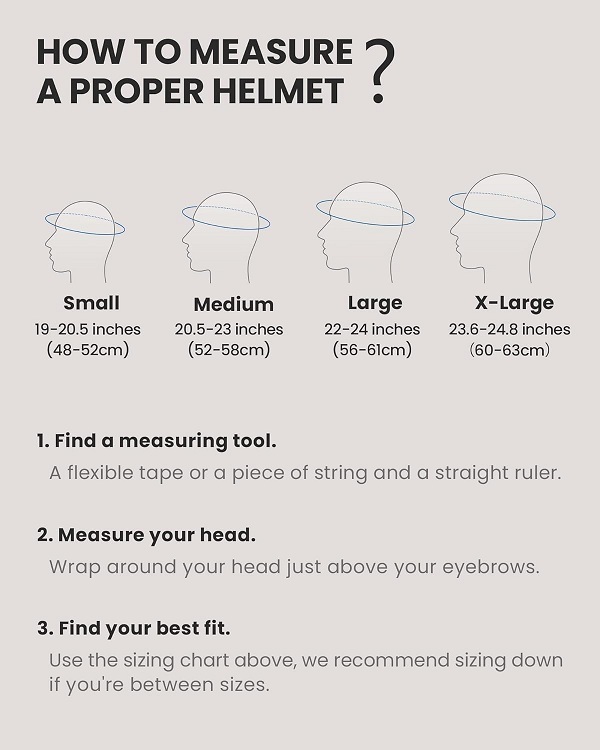 HOW TO MEASURE A PROPER HELMET ?

Small
19-20.5 inches
(48-52cm)

Medium
20.5-23 inches
(52-58cm)

Large
22-24 inches
(56-61cm)

X-Large
23.6-24.8 inches
(60-63cm)

1. Find a measuring tool.
A flexible tape or a piece of string and a straight ruler.

2. Measure your head.
Wrap around your head just above your eyebrows.

3. Find your best fit.
Use the sizing chart above, we recommend sizing down if you're between sizes.