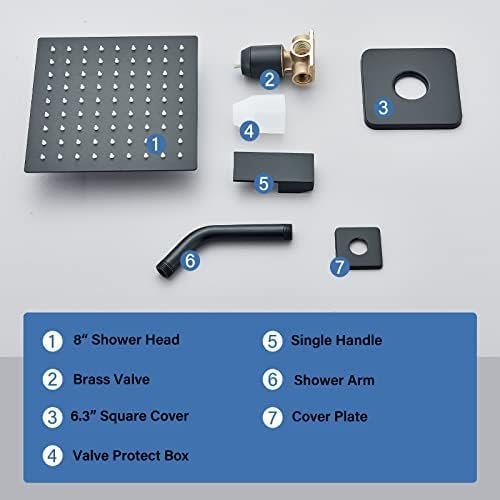 1

2

3

4

5

6

7

1 8" Shower Head
2 Brass Valve
3 6.3" Square Cover
4 Valve Protect Box

5 Single Handle
6 Shower Arm
7 Cover Plate