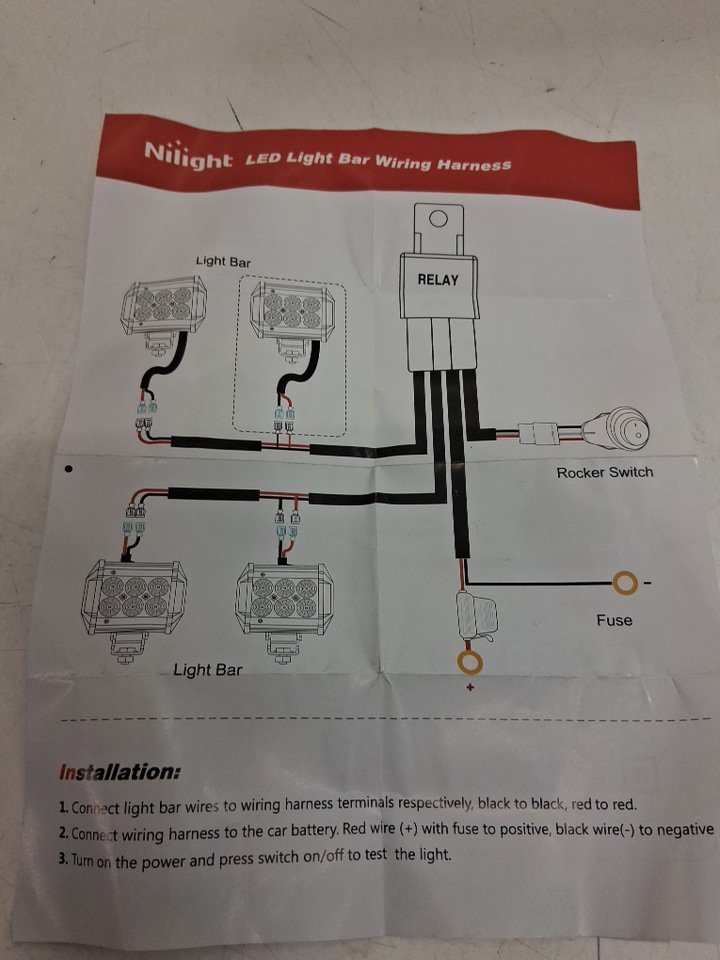 Nilight LED Light Bar Wiring Harness

Light Bar

RELAY

Rocker Switch

-

Fuse

+

Light Bar

Installation:

1. Connect light bar wires to wiring harness terminals respectively, black to black, red to red.

2. Connect wiring harness to the car battery. Red wire (+) with fuse to positive, black wire(-) to negative

3. Turn on the power and press switch on/off to test the light.