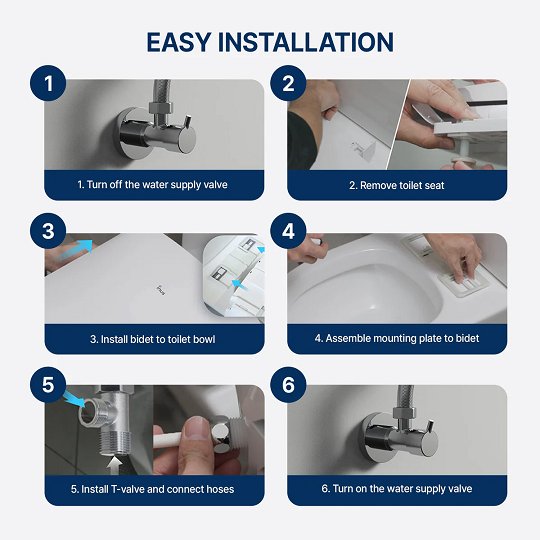 EASY INSTALLATION

1

1. Turn off the water supply valve

2

2. Remove toilet seat

3

3. Install bidet to toilet bowl

4

4. Assemble mounting plate to bidet

5

5. Install T-valve and connect hoses

6

6. Turn on the water supply valve