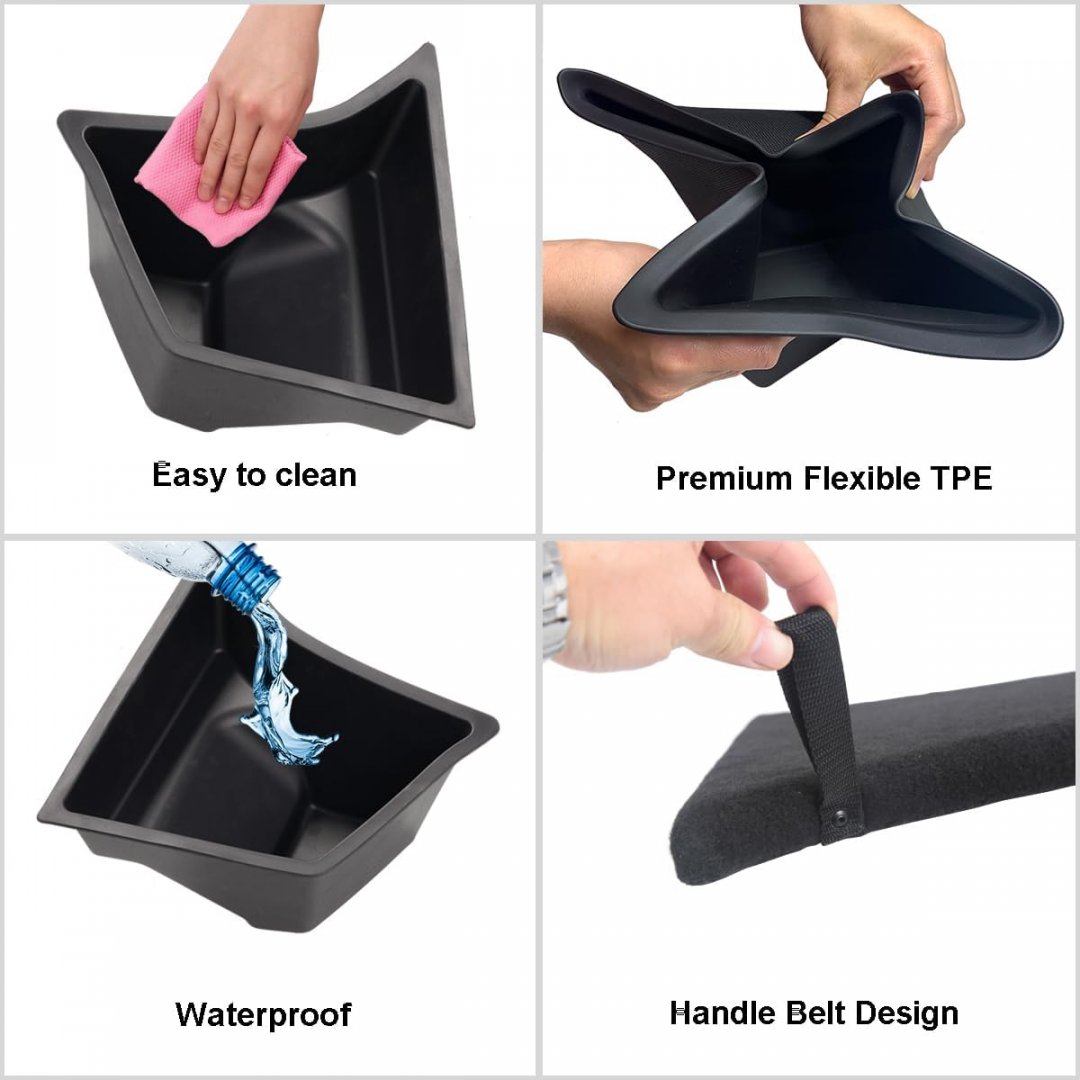 Easy to clean

Premium Flexible TPE

Waterproof

Handle Belt Design