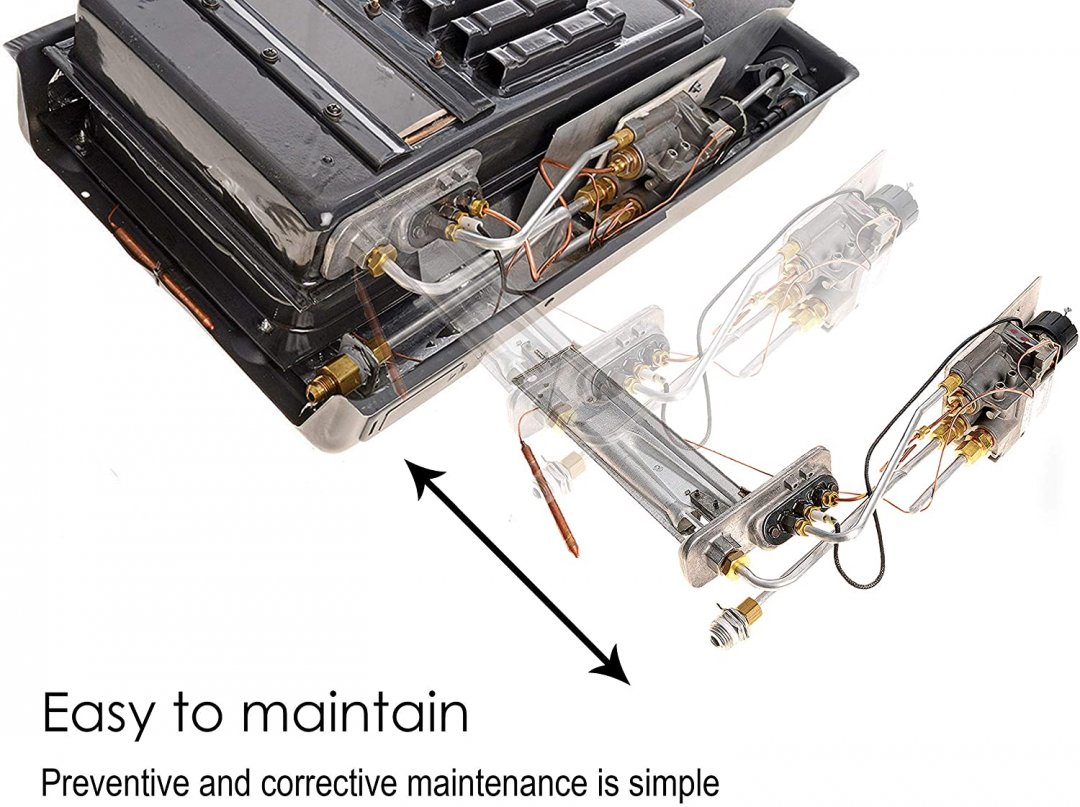 Easy to maintain

Preventive and corrective maintenance is simple