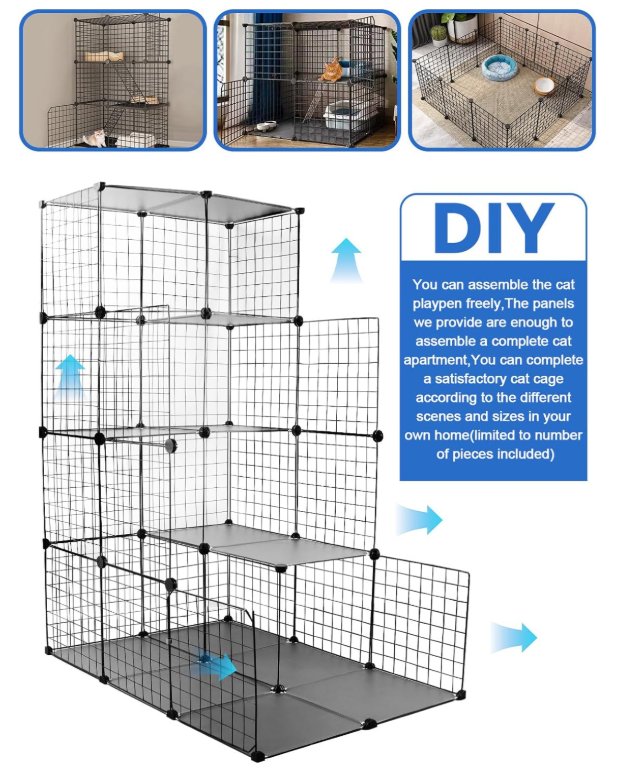 DIY

You can assemble the cat playpen freely,The panels we provide are enough to assemble a complete cat apartment,You can complete a satisfactory cat cage according to the different scenes and sizes in your own home(limited to number of pieces included)