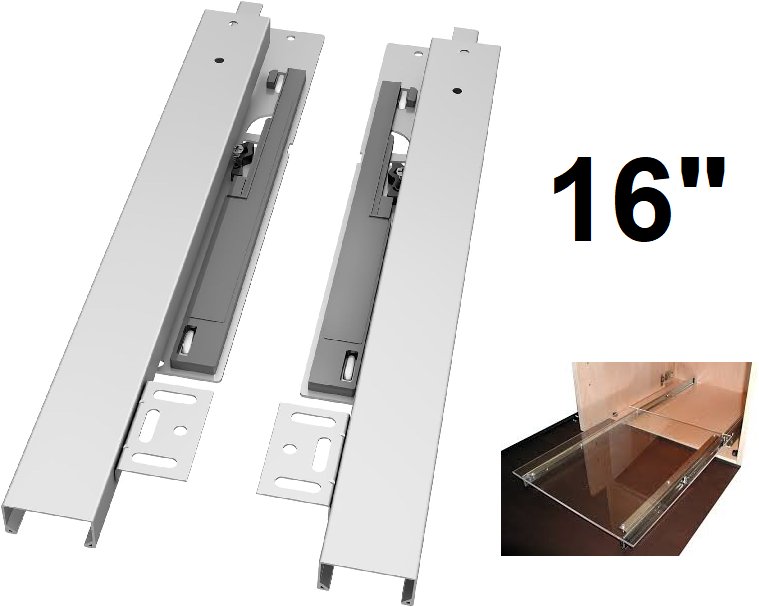 16"