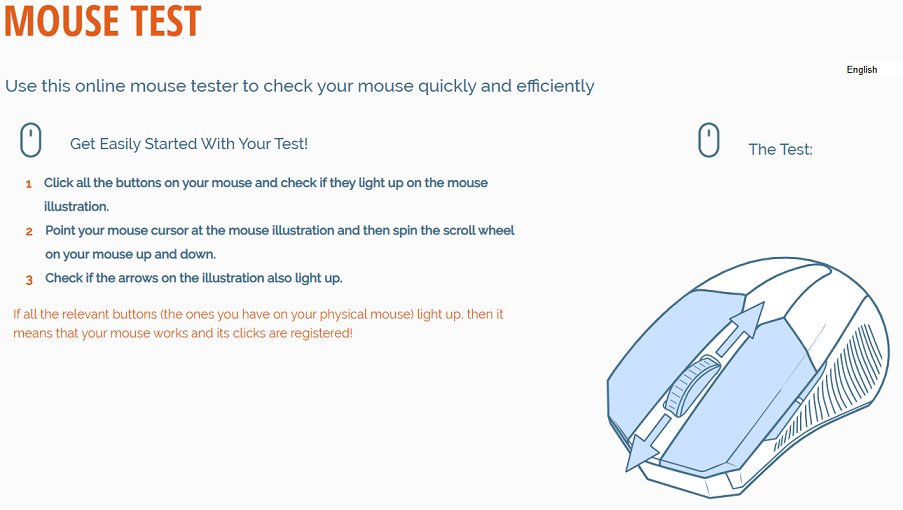 MOUSE TEST

English

Use this online mouse tester to check your mouse quickly and efficiently

Get Easily Started With Your Test!

1 Click all the buttons on your mouse and check if they light up on the mouse illustration.

2 Point your mouse cursor at the mouse illustration and then spin the scroll wheel on your mouse up and down.

3 Check if the arrows on the illustration also light up.

If all the relevant buttons (the ones you have on your physical mouse) light up, then it means that your mouse works and its clicks are registered!

The Test: