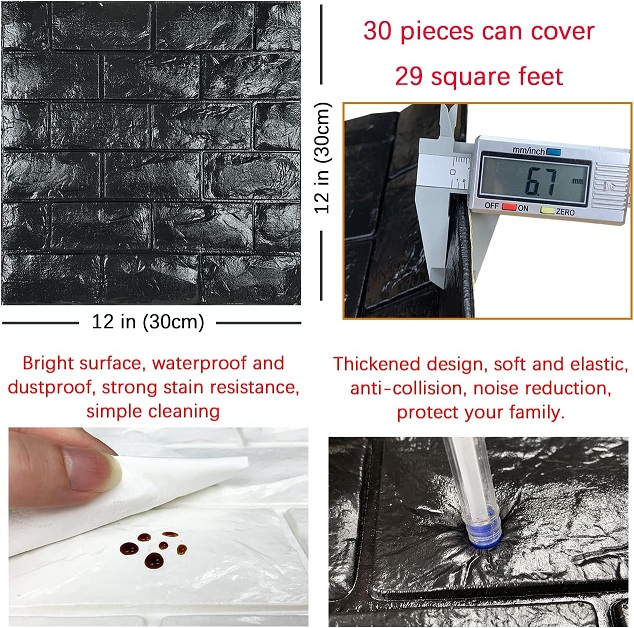 12 in (30cm)

12 in (30cm)

30 pieces can cover
29 square feet

mm/inch
6.7 mm
OFF ON ZERO

Bright surface, waterproof and dustproof, strong stain resistance, simple cleaning

Thickened design, soft and elastic, anti-collision, noise reduction, protect your family.