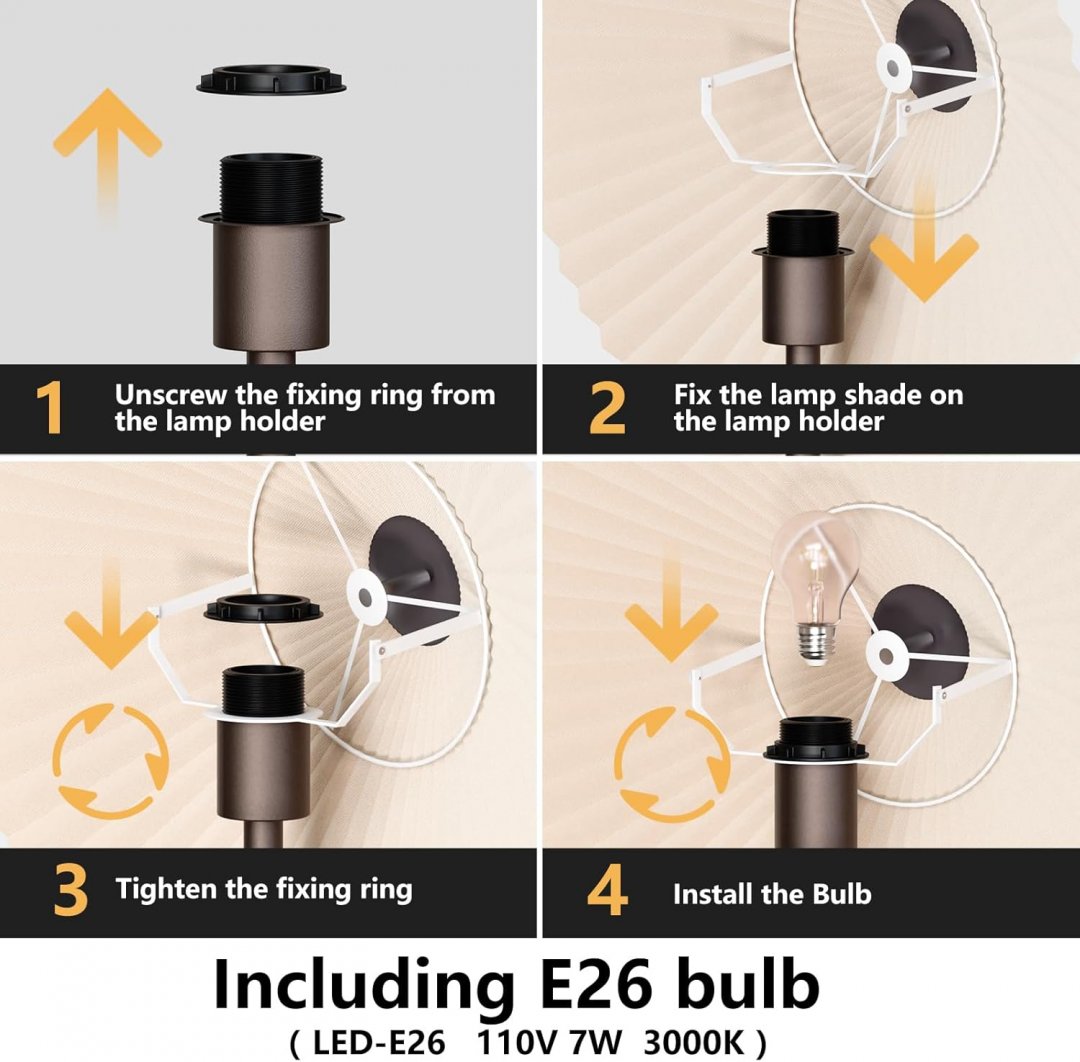 1 Unscrew the fixing ring from the lamp holder

2 Fix the lamp shade on the lamp holder

3 Tighten the fixing ring

4 Install the Bulb

Including E26 bulb

( LED-E26 110V 7W 3000K )