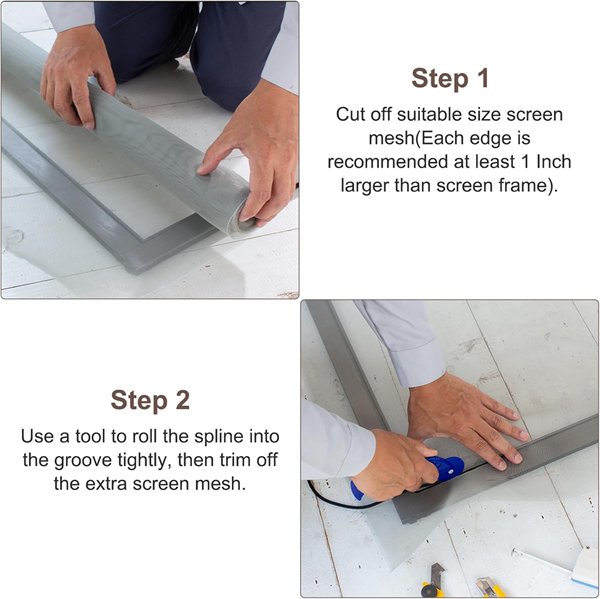 Step 1
Cut off suitable size screen mesh(Each edge is recommended at least 1 Inch larger than screen frame).

Step 2
Use a tool to roll the spline into the groove tightly, then trim off the extra screen mesh.