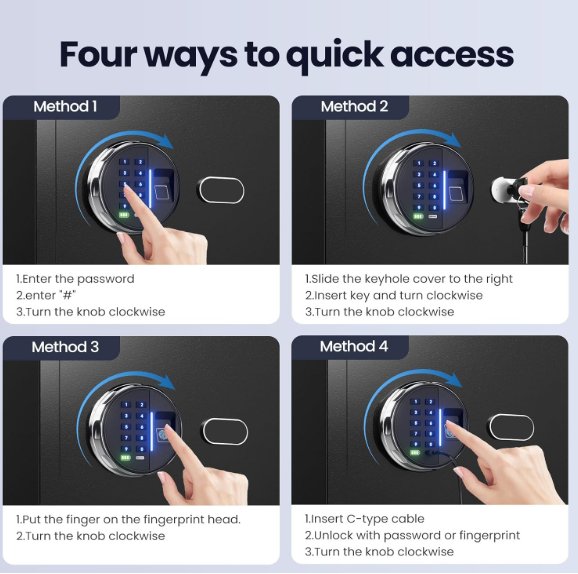 Four ways to quick access

Method 1

1.Enter the password
2.enter "#"
3.Turn the knob clockwise

Method 2

1.Slide the keyhole cover to the right
2.Insert key and turn clockwise
3.Turn the knob clockwise

Method 3

1.Put the finger on the fingerprint head.
2.Turn the knob clockwise

Method 4

1.Insert C-type cable
2.Unlock with password or fingerprint
3.Turn the knob clockwise