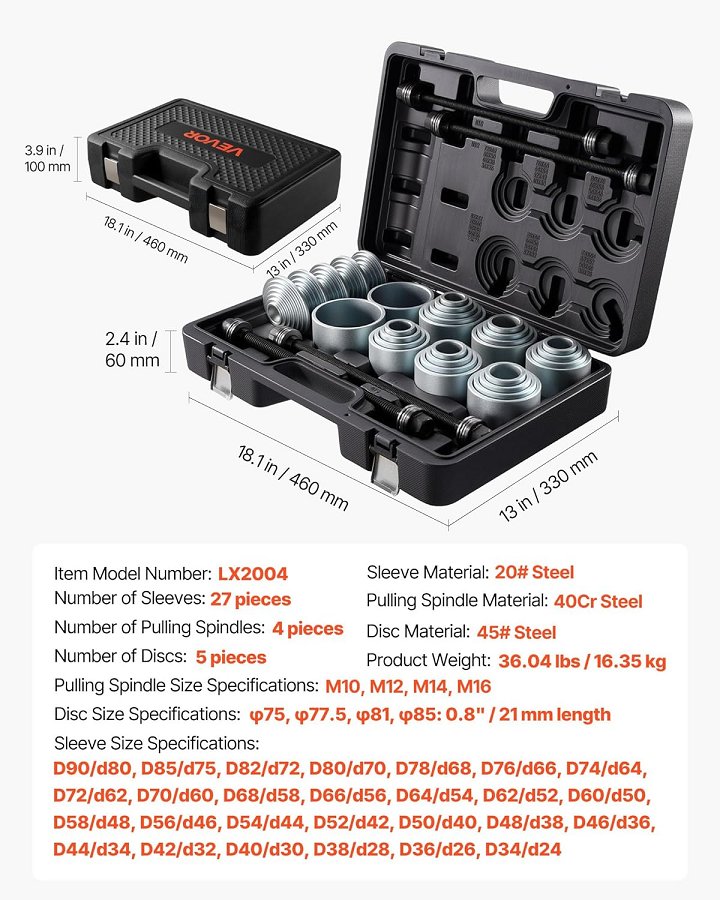 3.9 in / 100 mm

VEVOR

18.1 in / 460 mm

13 in / 330 mm

2.4 in / 60 mm

18.1 in / 460 mm

13 in / 330 mm

Item Model Number: LX2004
Number of Sleeves: 27 pieces
Number of Pulling Spindles: 4 pieces
Number of Discs: 5 pieces

Sleeve Material: 20# Steel
Pulling Spindle Material: 40Cr Steel
Disc Material: 45# Steel
Product Weight: 36.04 lbs / 16.35 kg

Pulling Spindle Size Specifications: M10, M12, M14, M16
Disc Size Specifications: φ75, φ77.5, φ81, φ85: 0.8" / 21 mm length
Sleeve Size Specifications:
D90/d80, D85/d75, D82/d72, D80/d70, D78/d68, D76/d66, D74/d64, D72/d62, D70/d60, D68/d58, D66/d56, D64/d54, D62/d52, D60/d50, D58/d48, D56/d46, D54/d44, D52/d42, D50/d40, D48/d38, D46/d36, D44/d34, D42/d32, D40/d30, D38/d28, D36/d26, D34/d24