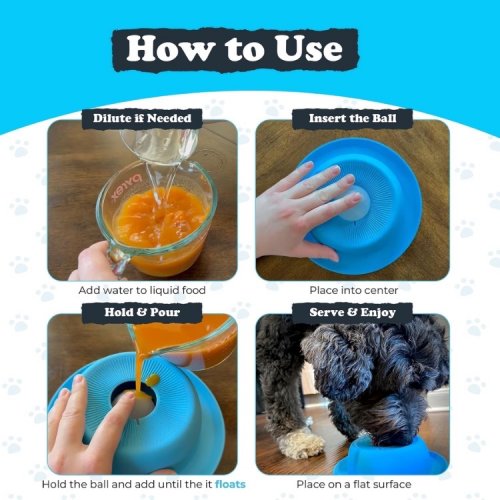 How to Use

Dilute if Needed

pyrex

Add water to liquid food

Insert the Ball

Place into center

Hold & Pour

Hold the ball and add until the it floats

Serve & Enjoy

Place on a flat surface