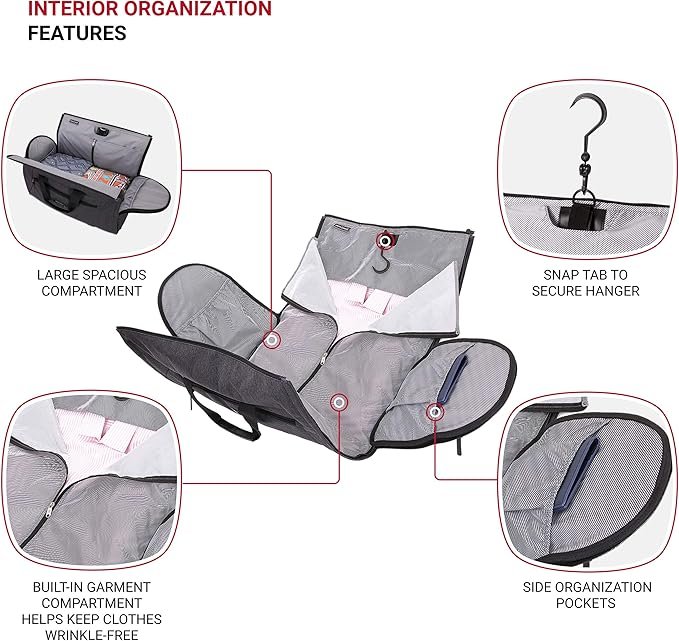 INTERIOR ORGANIZATION
FEATURES

LARGE SPACIOUS COMPARTMENT

SNAP TAB TO SECURE HANGER

BUILT-IN GARMENT COMPARTMENT HELPS KEEP CLOTHES WRINKLE-FREE

SIDE ORGANIZATION POCKETS