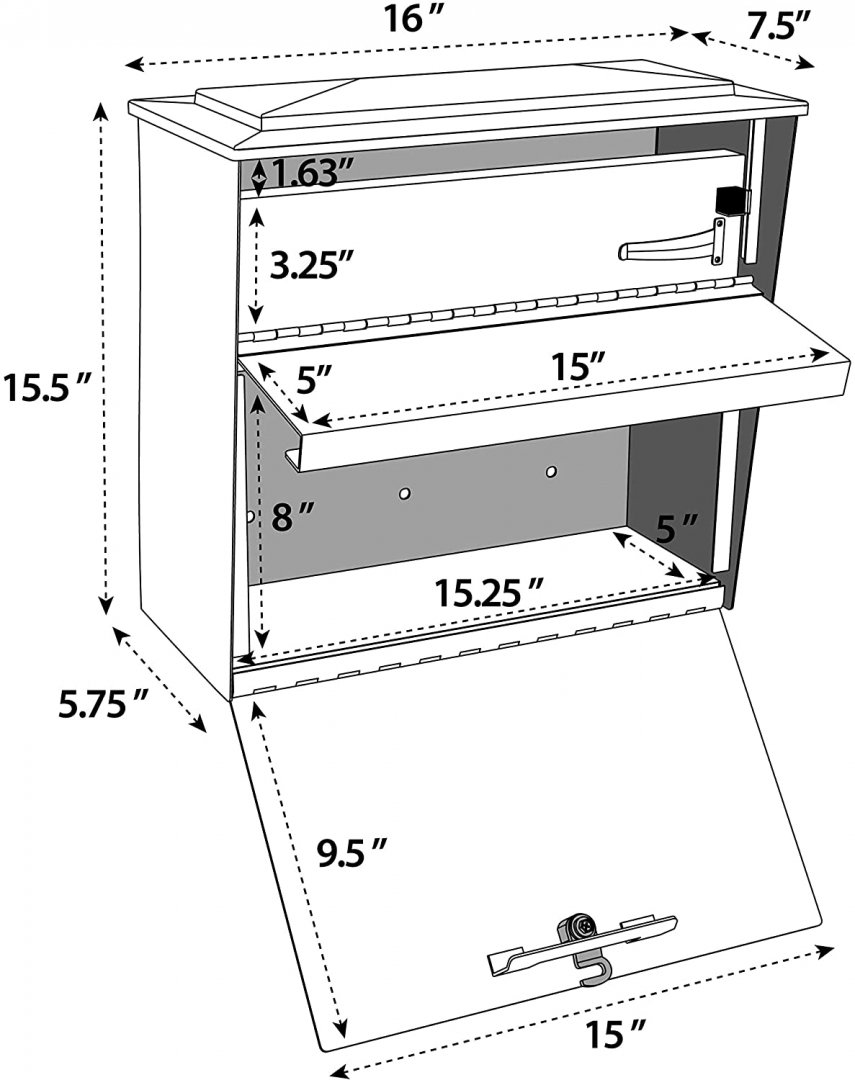 16″
7.5″
1.63″
3.25″
15.5″
5″
15″
8″
5″
15.25″
5.75″
9.5″
15″