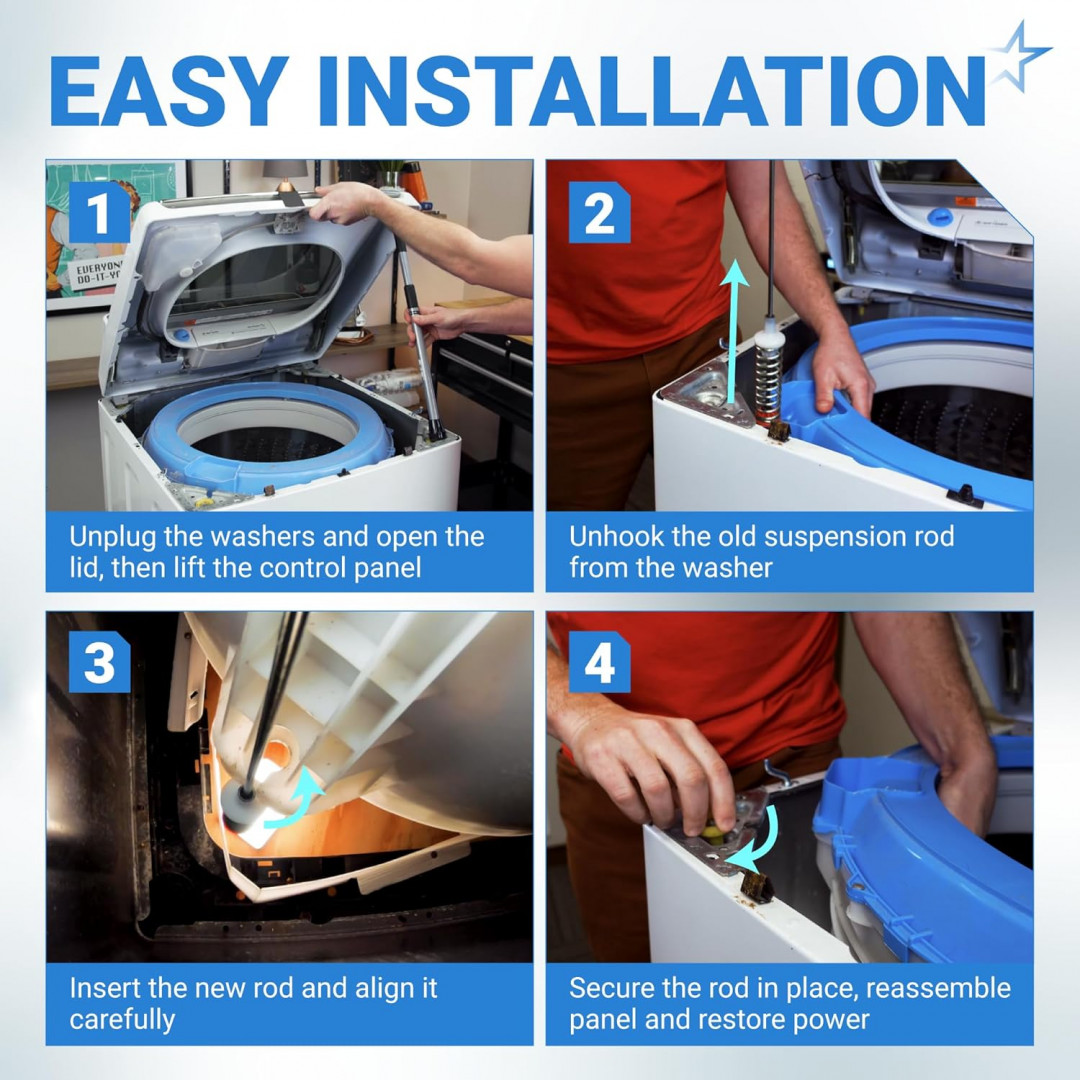 EASY INSTALLATION

1

Unplug the washers and open the lid, then lift the control panel

2

Unhook the old suspension rod from the washer

3

Insert the new rod and align it carefully

4

Secure the rod in place, reassemble panel and restore power