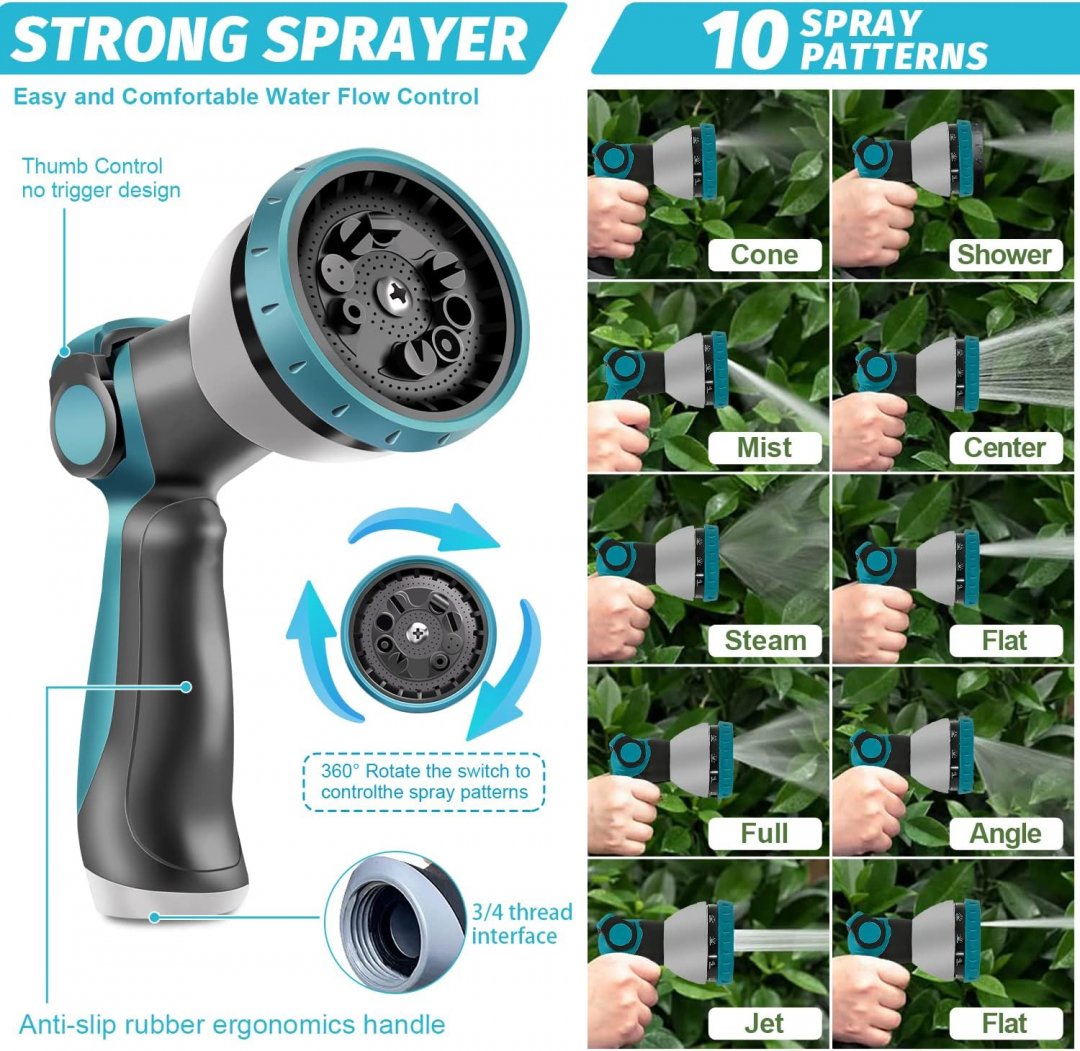 STRONG SPRAYER

Easy and Comfortable Water Flow Control

Thumb Control no trigger design

360° Rotate the switch to controlthe spray patterns

3/4 thread interface

Anti-slip rubber ergonomics handle

10 SPRAY PATTERNS

Cone

Shower

Mist

Center

Steam

Flat

Full

Angle

Jet

Flat