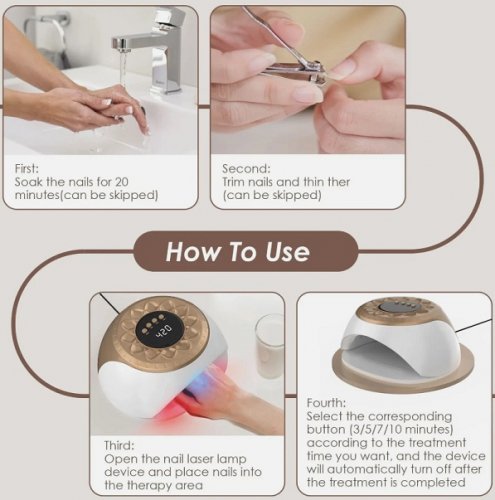 First:
Soak the nails for 20 minutes(can be skipped)

Second:
Trim nails and thin ther (can be skipped)

How To Use

420

Third:
Open the nail laser lamp device and place nails into the therapy area

Fourth:
Select the corresponding button (3/5/7/10 minutes) according to the treatment time you want, and the device will automatically turn off after the treatment is completed