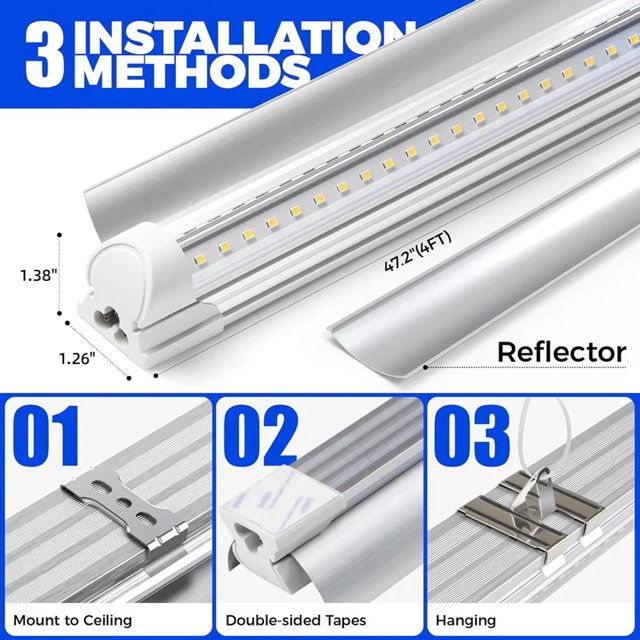 3 INSTALLATION METHODS

1.38"

1.26"

47.2"(4FT)

Reflector

01

Mount to Ceiling

02

Double-sided Tapes

03

Hanging