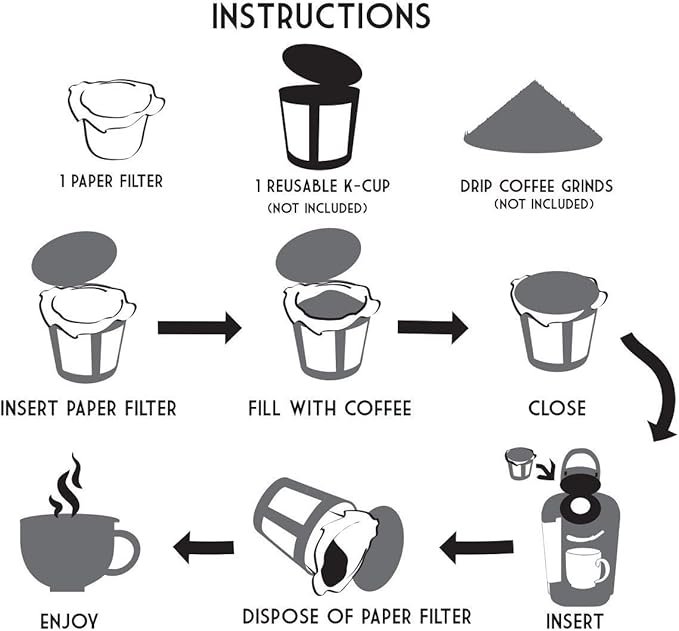 INSTRUCTIONS

1 PAPER FILTER

1 REUSABLE K-CUP
(NOT INCLUDED)

DRIP COFFEE GRINDS
(NOT INCLUDED)

INSERT PAPER FILTER

FILL WITH COFFEE

CLOSE

INSERT

DISPOSE OF PAPER FILTER

ENJOY