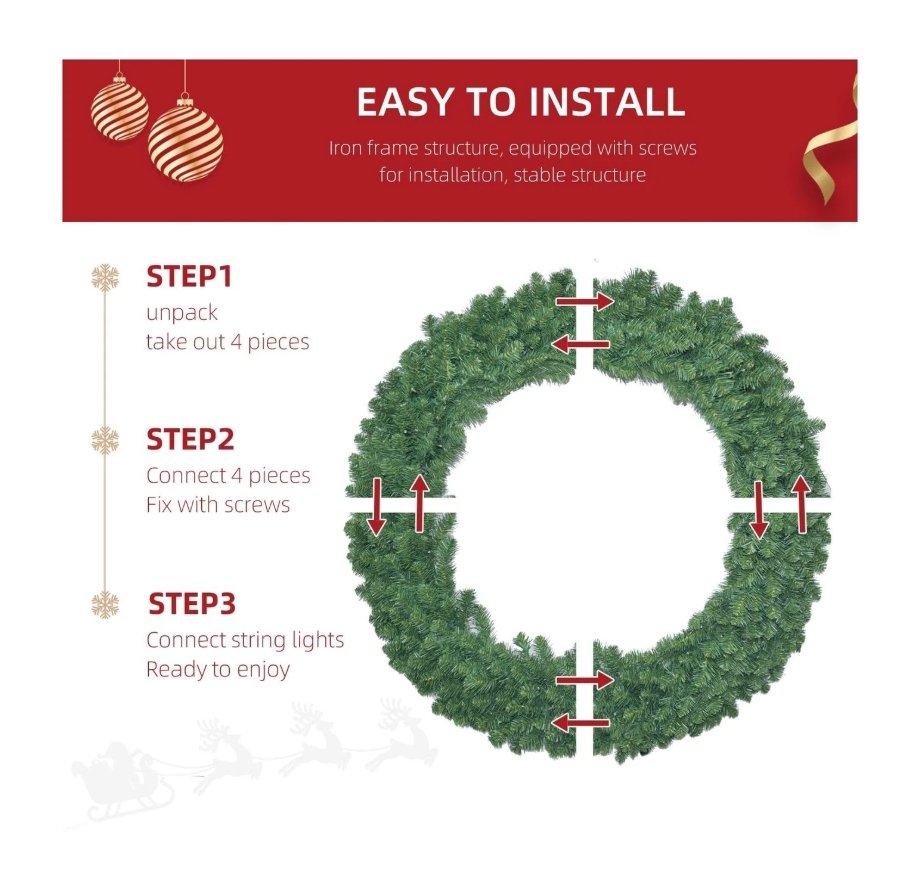 EASY TO INSTALL

Iron frame structure, equipped with screws for installation, stable structure

STEP1
unpack
take out 4 pieces

STEP2
Connect 4 pieces
Fix with screws

STEP3
Connect string lights
Ready to enjoy