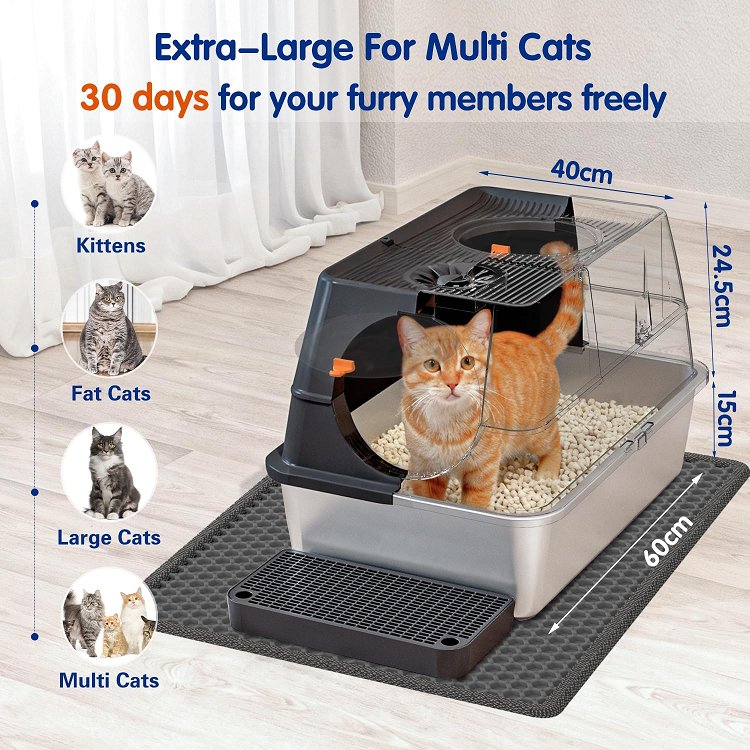 Extra–Large For Multi Cats
30 days for your furry members freely

Kittens

Fat Cats

Large Cats

Multi Cats

40cm

24.5cm

15cm

60cm