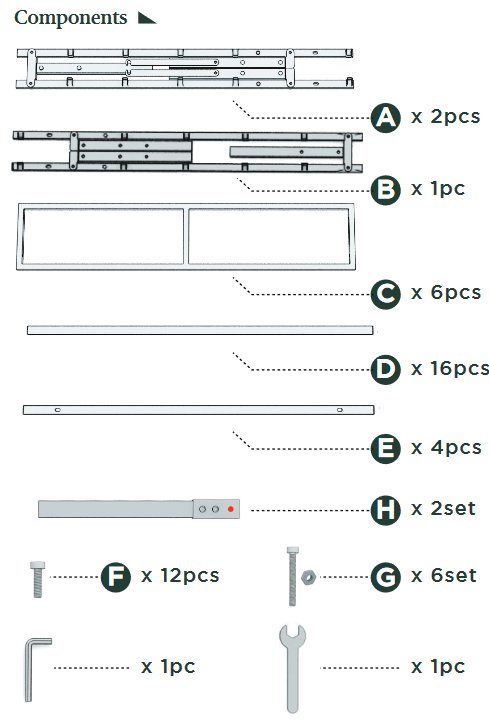 Components

A x 2pcs

B x 1pc

C x 6pcs

D x 16pcs

E x 4pcs

H x 2set

F x 12pcs

G x 6set

x 1pc

x 1pc