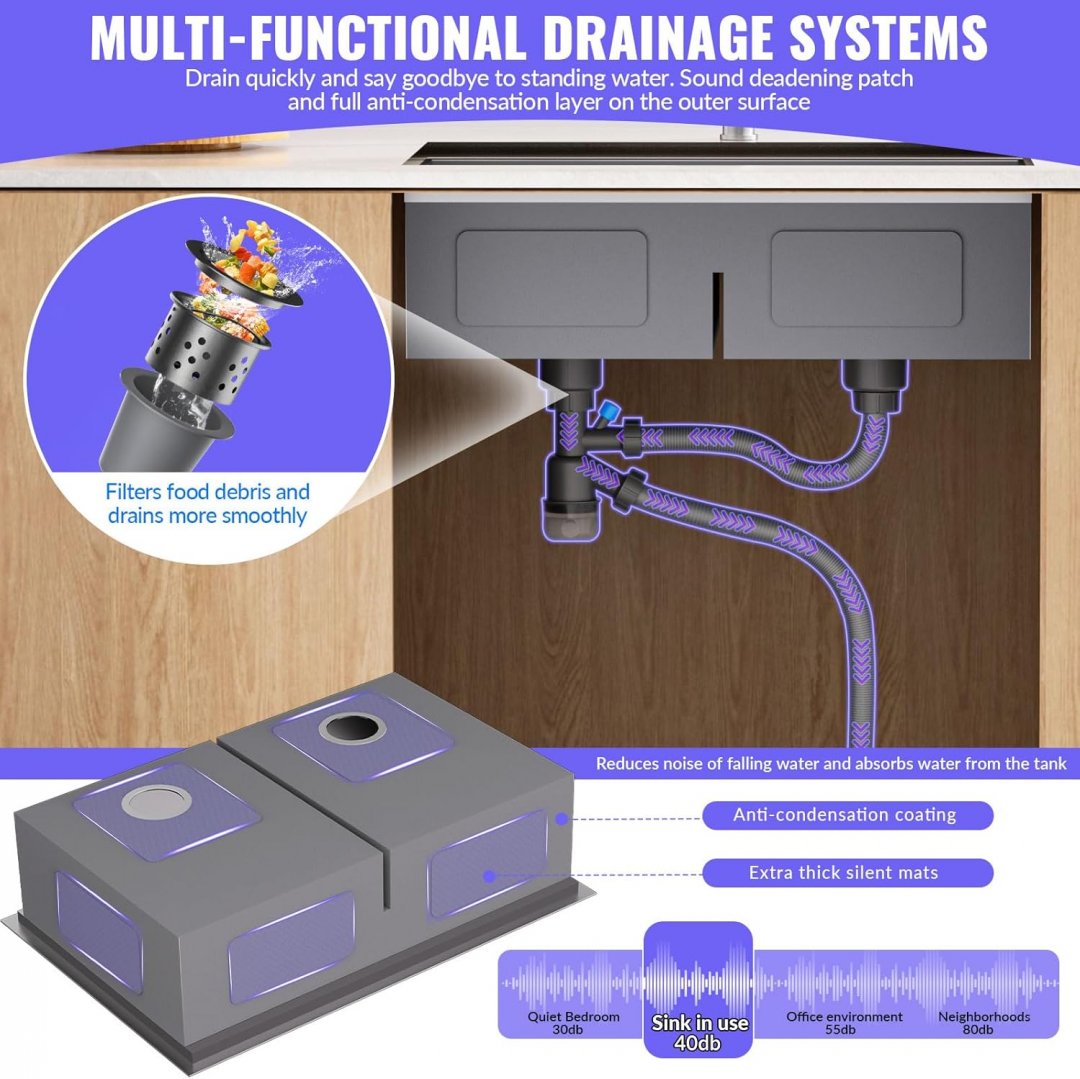 MULTI-FUNCTIONAL DRAINAGE SYSTEMS

Drain quickly and say goodbye to standing water. Sound deadening patch and full anti-condensation layer on the outer surface

Filters food debris and drains more smoothly

Reduces noise of falling water and absorbs water from the tank

Anti-condensation coating

Extra thick silent mats

Quiet Bedroom 30db

Sink in use 40db

Office environment 55db

Neighborhoods 80db