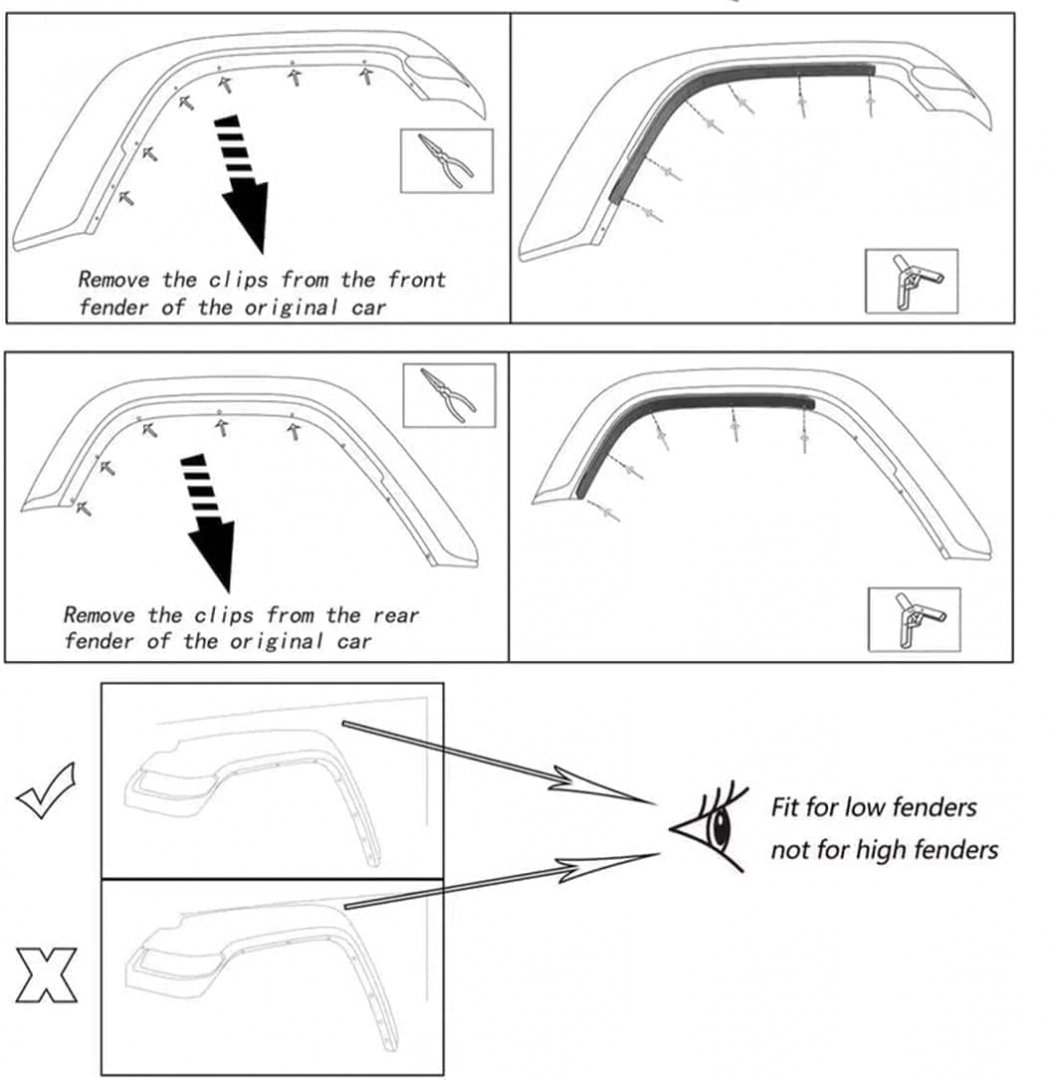 Remove the clips from the front fender of the original car

Remove the clips from the rear fender of the original car

Fit for low fenders
not for high fenders