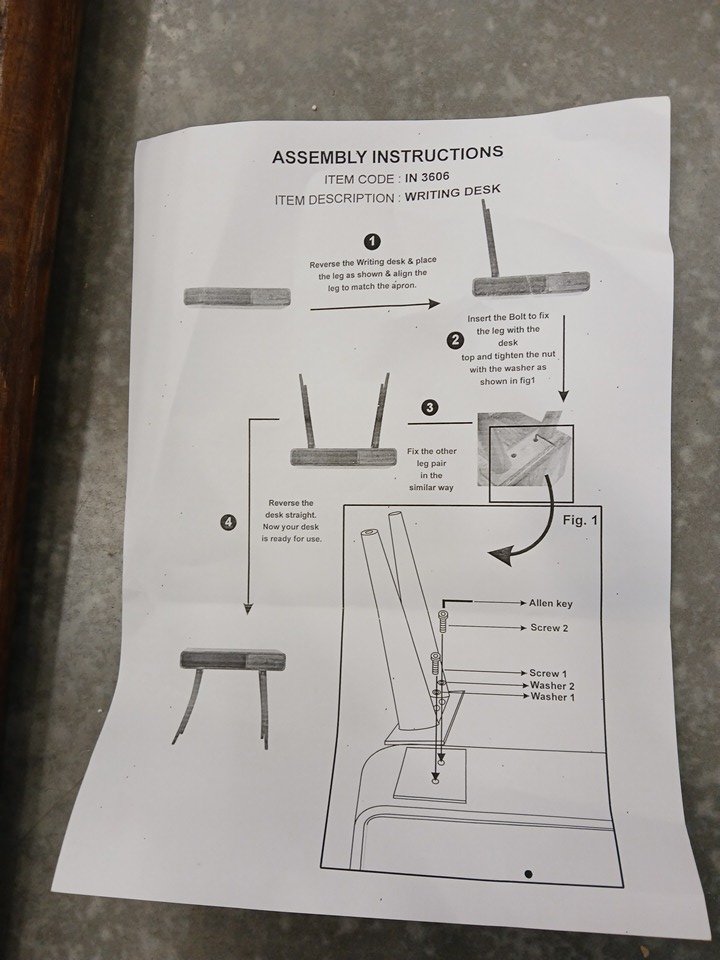 ASSEMBLY INSTRUCTIONS
ITEM CODE : IN 3606
ITEM DESCRIPTION : WRITING DESK

1
Reverse the Writing desk & place the leg as shown & align the leg to match the apron.

2
Insert the Bolt to fix the leg with the desk top and tighten the nut with the washer as shown in fig1

3
Fix the other leg pair in the similar way

4
Reverse the desk straight. Now your desk is ready for use.

Fig. 1
Allen key
Screw 2
Screw 1
Washer 2
Washer 1