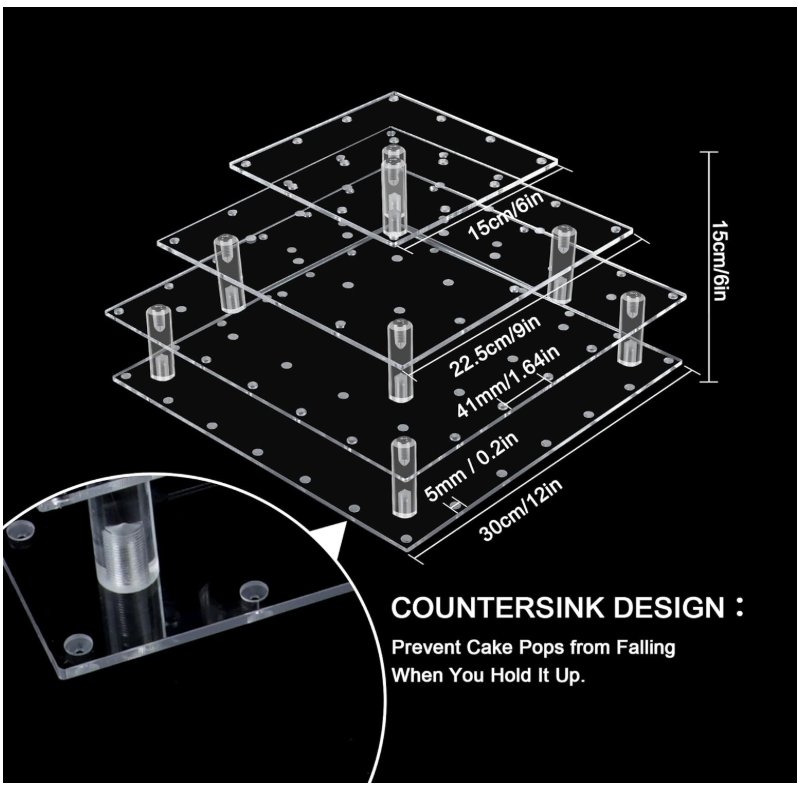 15cm/6in

15cm/6in

22.5cm/9in

41mm/1.64in

5mm / 0.2in

30cm/12in

COUNTERSINK DESIGN：

Prevent Cake Pops from Falling When You Hold It Up.