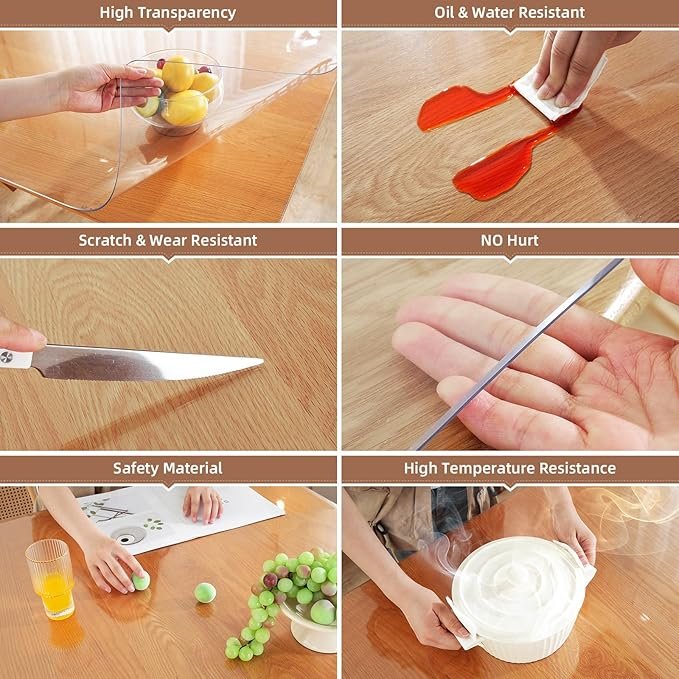 High Transparency

Oil & Water Resistant

Scratch & Wear Resistant

NO Hurt

Safety Material

High Temperature Resistance