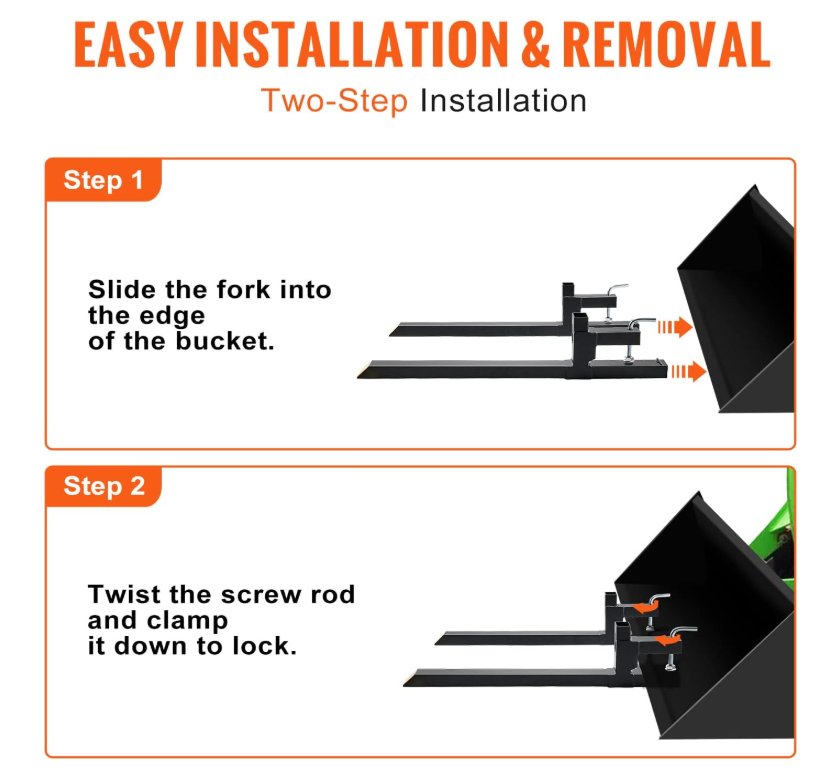 EASY INSTALLATION & REMOVAL

Two-Step Installation

Step 1

Slide the fork into the edge of the bucket.

Step 2

Twist the screw rod and clamp it down to lock.