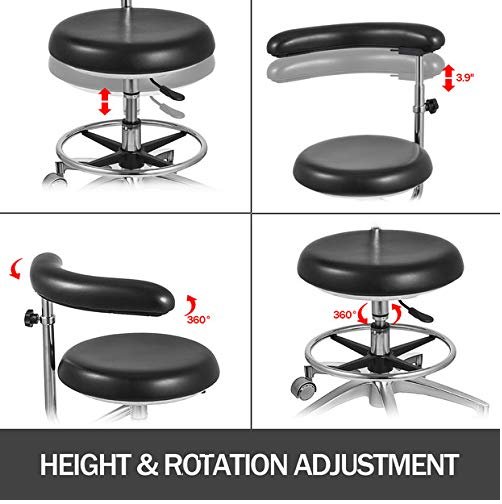 3.9"

360°

360°

HEIGHT & ROTATION ADJUSTMENT