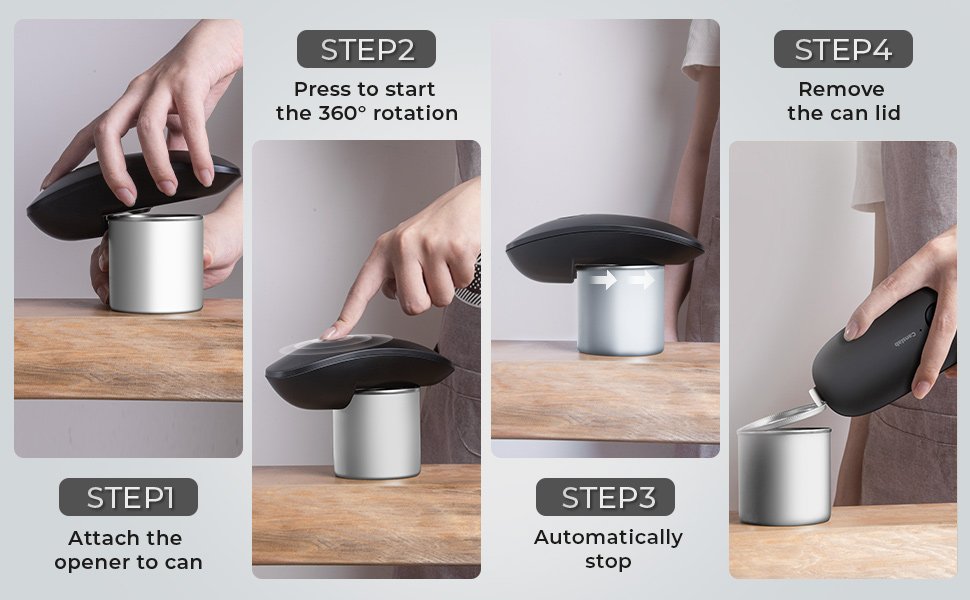 STEP1
Attach the opener to can

STEP2
Press to start the 360° rotation

STEP3
Automatically stop

STEP4
Remove the can lid