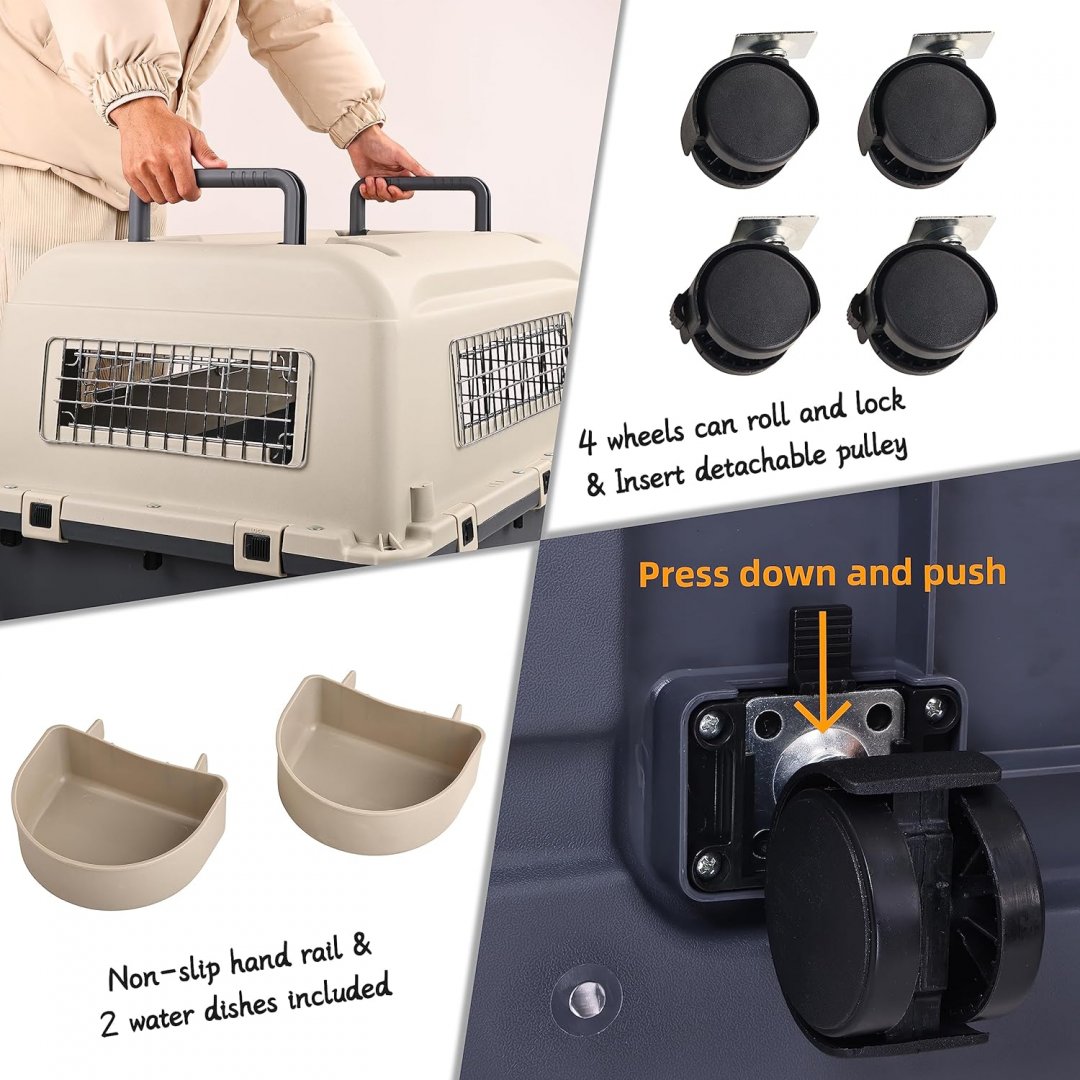 4 wheels can roll and lock & Insert detachable pulley

Press down and push

Non-slip hand rail & 2 water dishes included