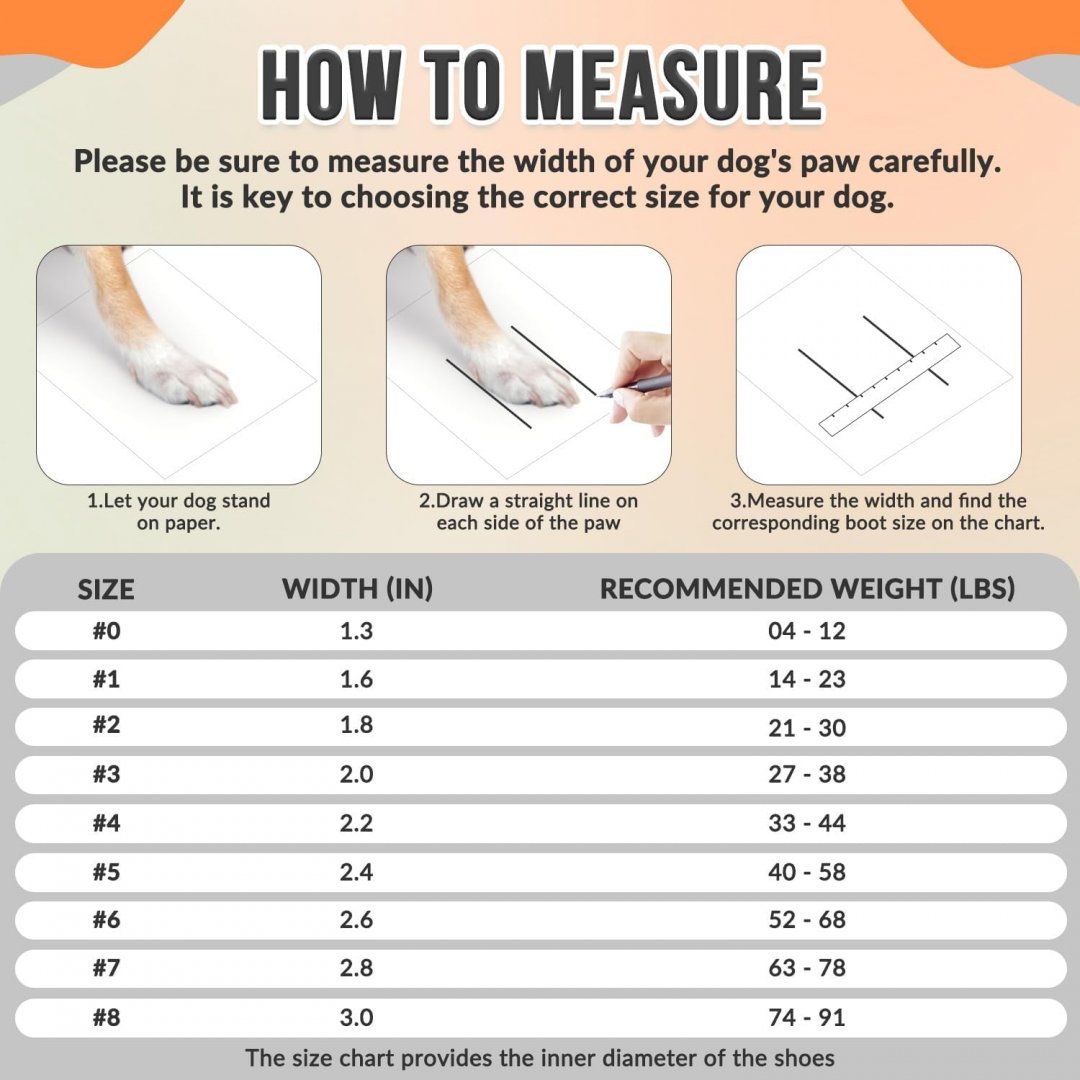 HOW TO MEASURE

Please be sure to measure the width of your dog's paw carefully. It is key to choosing the correct size for your dog.

1.Let your dog stand on paper.

2.Draw a straight line on each side of the paw

3.Measure the width and find the corresponding boot size on the chart.

| SIZE | WIDTH (IN) | RECOMMENDED WEIGHT (LBS) |
|---|---|---|
| #0 | 1.3 | 04 - 12 |
| #1 | 1.6 | 14 - 23 |
| #2 | 1.8 | 21 - 30 |
| #3 | 2.0 | 27 - 38 |
| #4 | 2.2 | 33 - 44 |
| #5 | 2.4 | 40 - 58 |
| #6 | 2.6 | 52 - 68 |
| #7 | 2.8 | 63 - 78 |
| #8 | 3.0 | 74 - 91 |

The size chart provides the inner diameter of the shoes