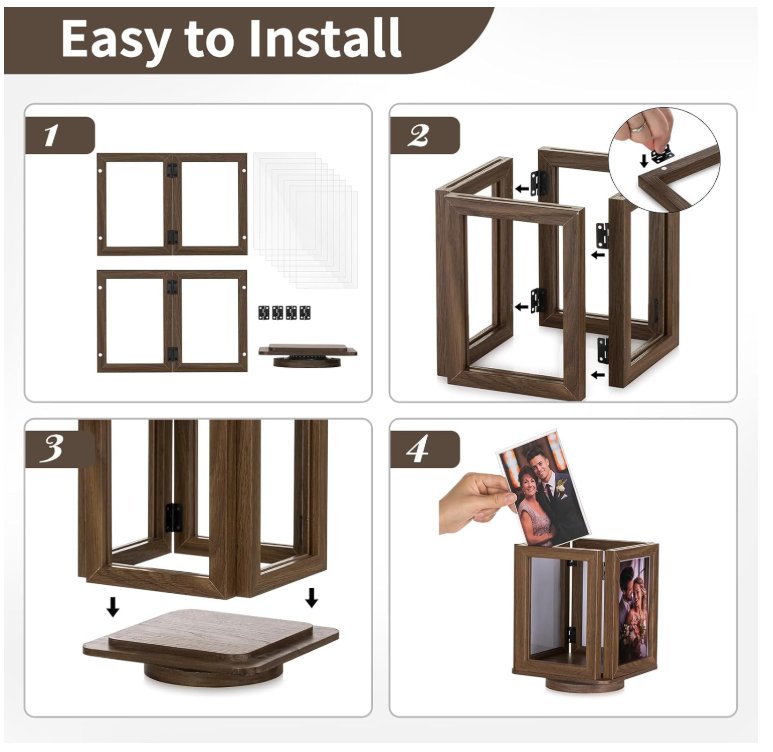 Easy to Install

1

2

3

4