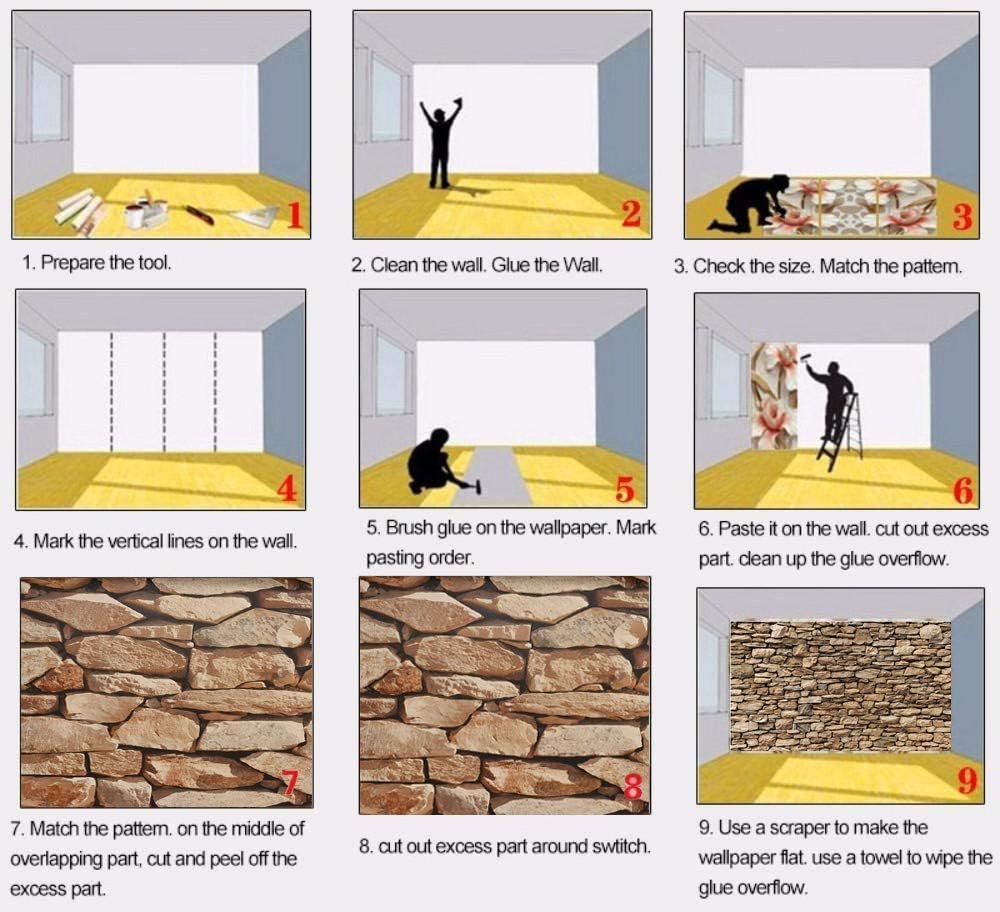 1

1. Prepare the tool.

2

2. Clean the wall. Glue the Wall.

3

3. Check the size. Match the pattern.

4

4. Mark the vertical lines on the wall.

5

5. Brush glue on the wallpaper. Mark pasting order.

6

6. Paste it on the wall. cut out excess part. clean up the glue overflow.

7

7. Match the pattern. on the middle of overlapping part, cut and peel off the excess part.

8

8. cut out excess part around swtitch.

9

9. Use a scraper to make the wallpaper flat. use a towel to wipe the glue overflow.