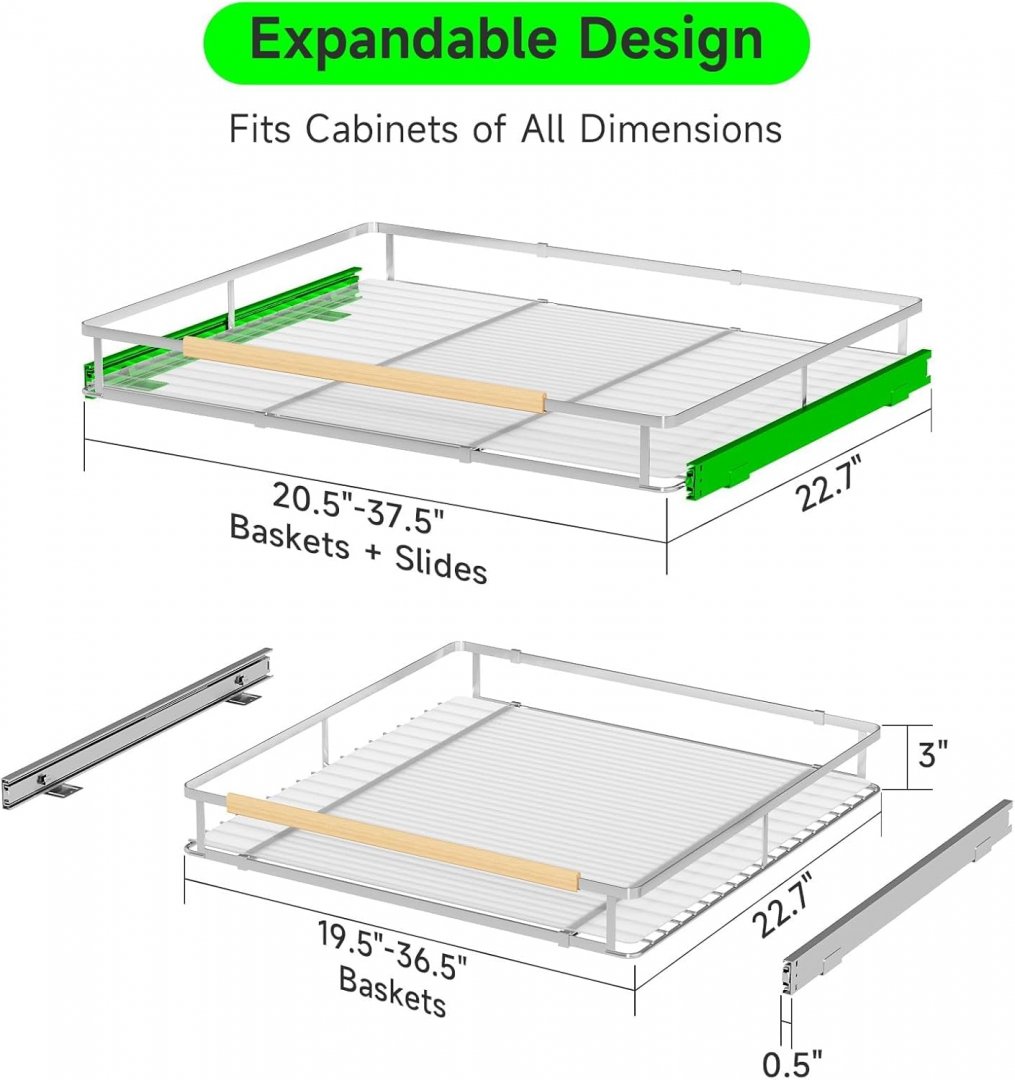 Expandable Design

Fits Cabinets of All Dimensions

20.5"-37.5"
Baskets + Slides

22.7"

3"

19.5"-36.5"
Baskets

22.7"

0.5"